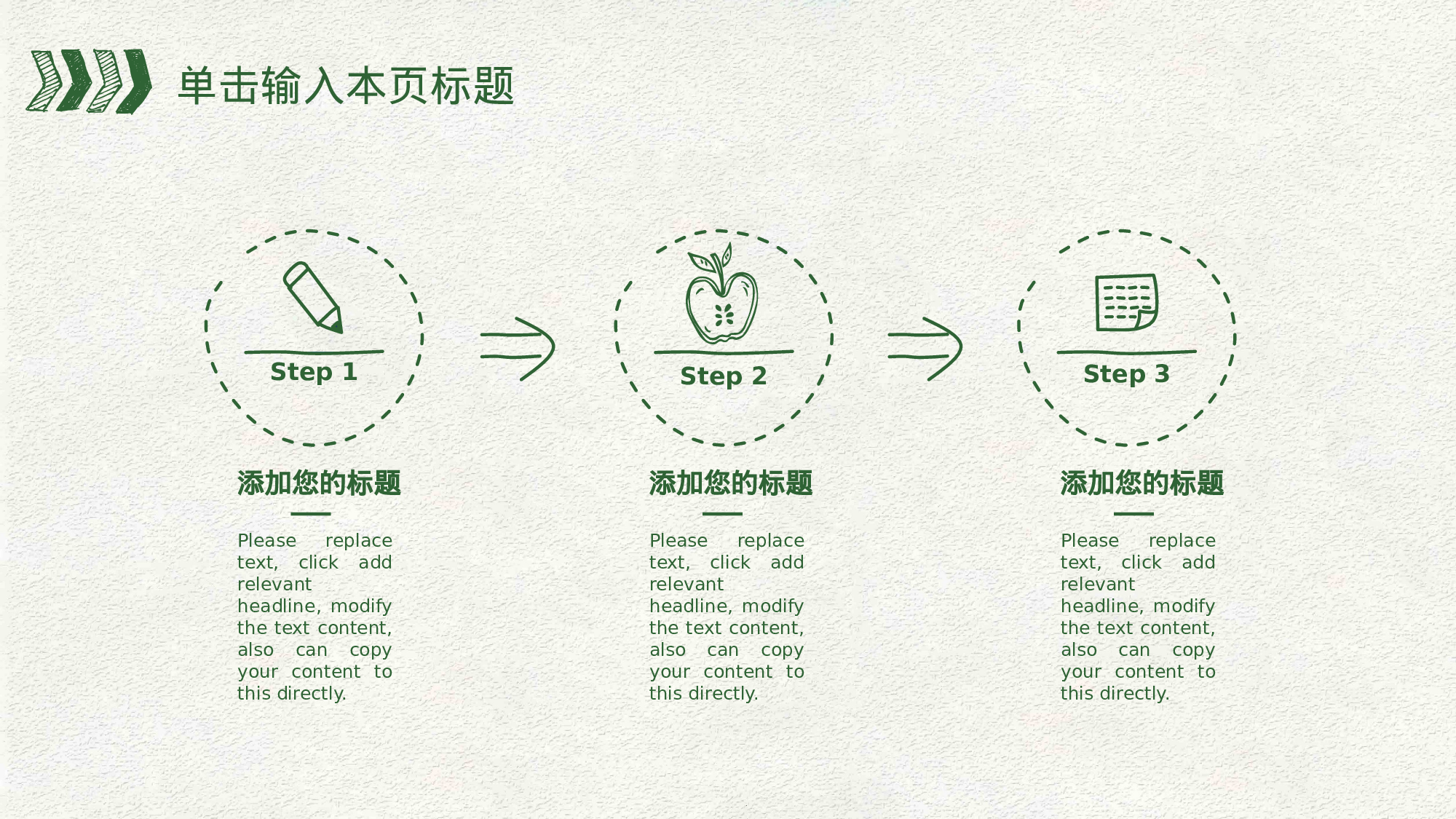 单击输入本页标题

Step 1

添加您的标题

Please replace text, click add relevant headline, modify the text content, also can copy your content to this directly.

Step 2

添加您的标题

Please replace text, click add relevant headline, modify the text content, also can copy your content to this directly.

Step 3

添加您的标题

Please replace text, click add relevant headline, modify the text content, also can copy your content to this directly.