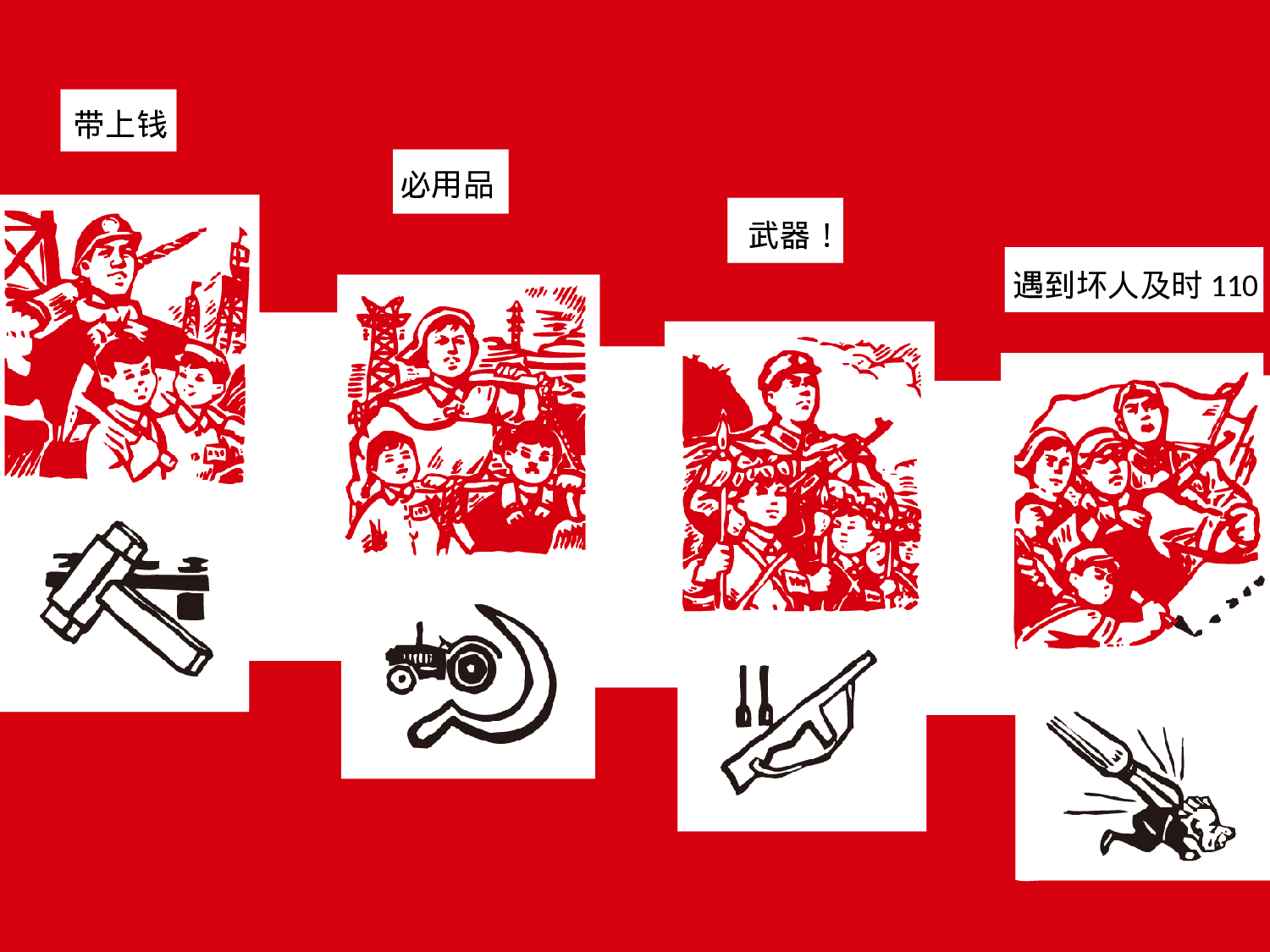 带上钱

必用品

武器！

遇到坏人及时 110