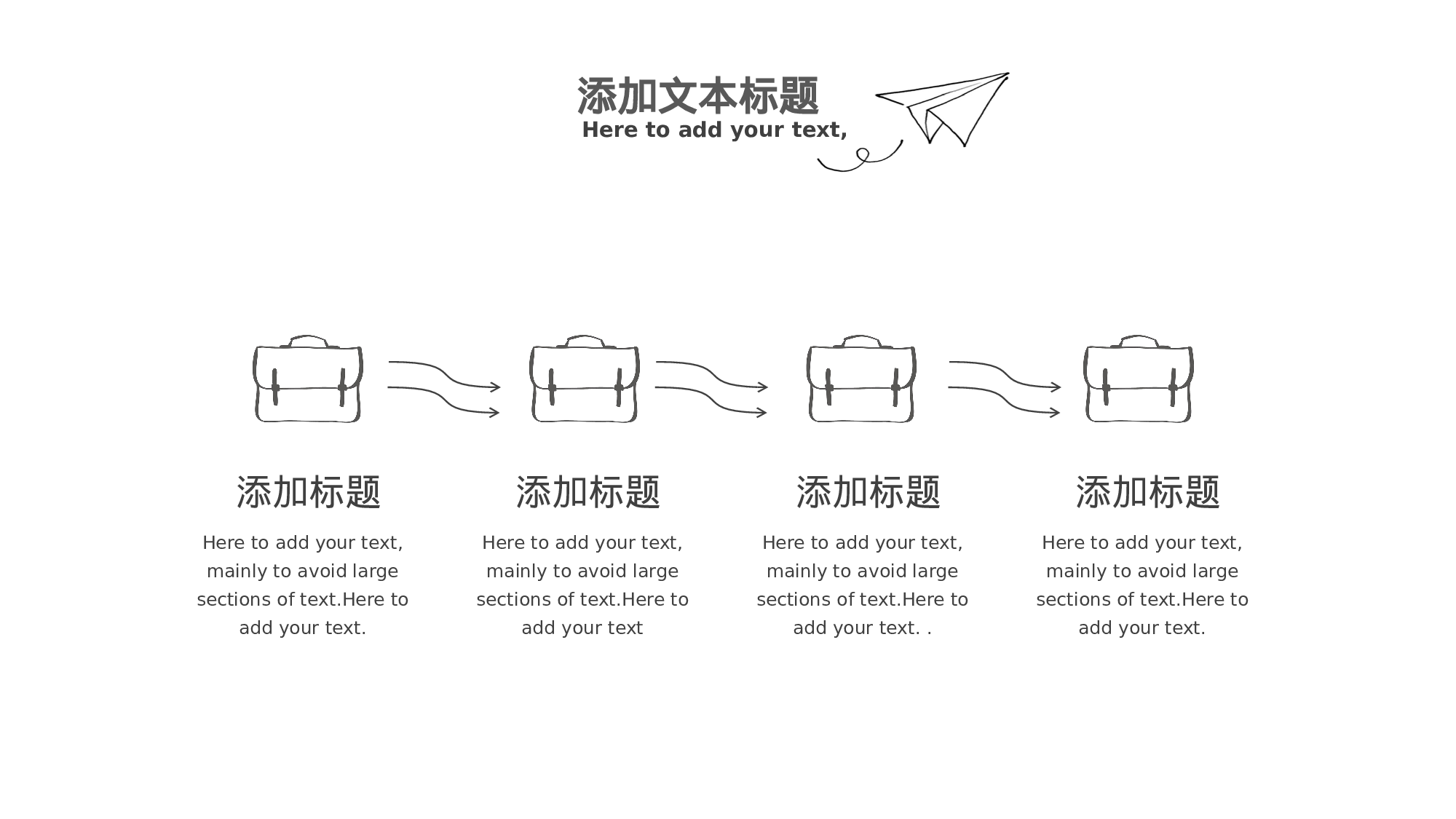 添加文本标题
Here to add your text,

添加标题

Here to add your text, mainly to avoid large sections of text.Here to add your text.

添加标题

Here to add your text, mainly to avoid large sections of text.Here to add your text

添加标题

Here to add your text, mainly to avoid large sections of text.Here to add your text. .

添加标题

Here to add your text, mainly to avoid large sections of text.Here to add your text.