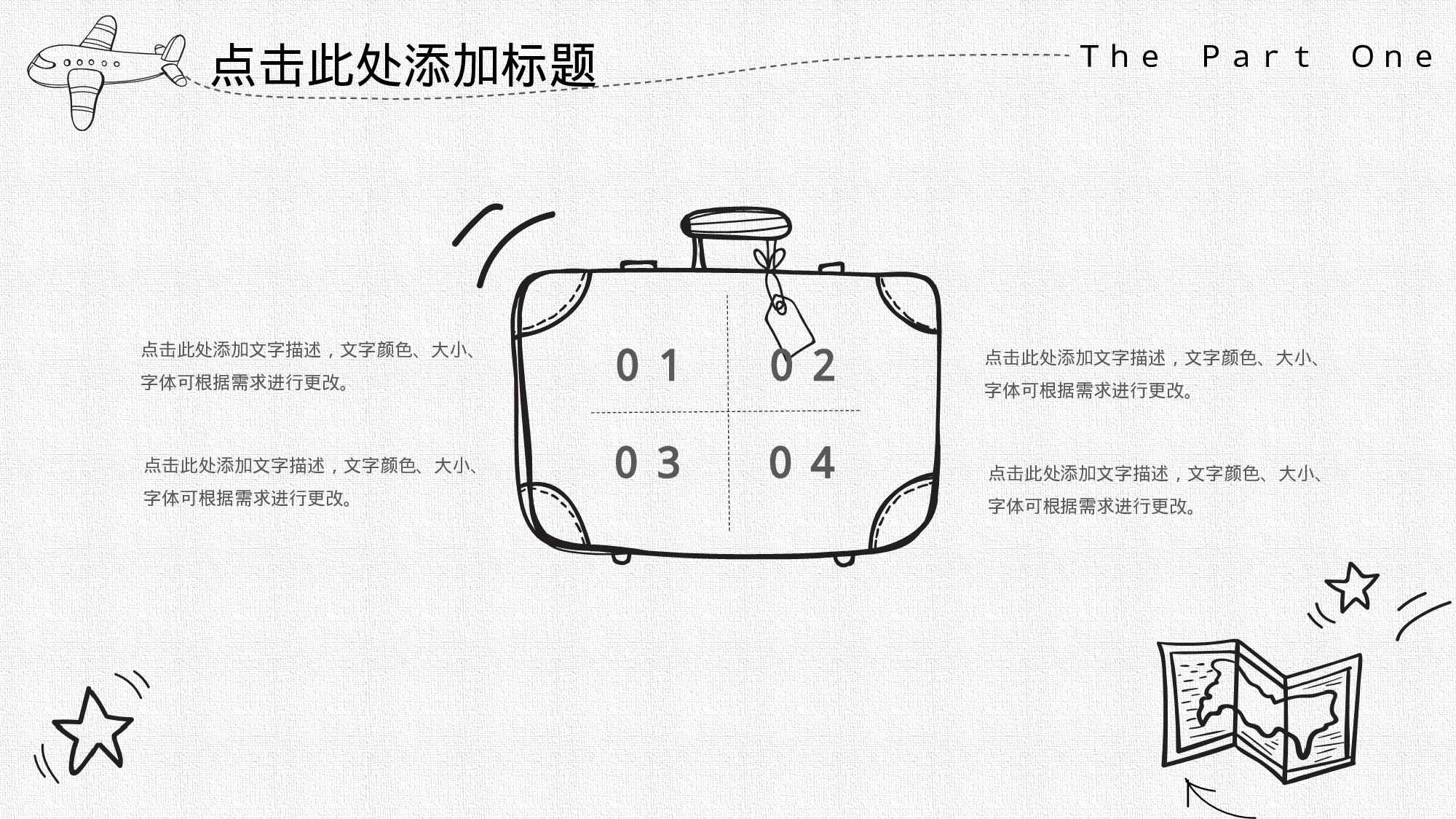 点击此处添加标题

The Part One

点击此处添加文字描述，文字颜色、大小、字体可根据需求进行更改。

点击此处添加文字描述，文字颜色、大小、字体可根据需求进行更改。

01

02

03

04

点击此处添加文字描述，文字颜色、大小、字体可根据需求进行更改。

点击此处添加文字描述，文字颜色、大小、字体可根据需求进行更改。