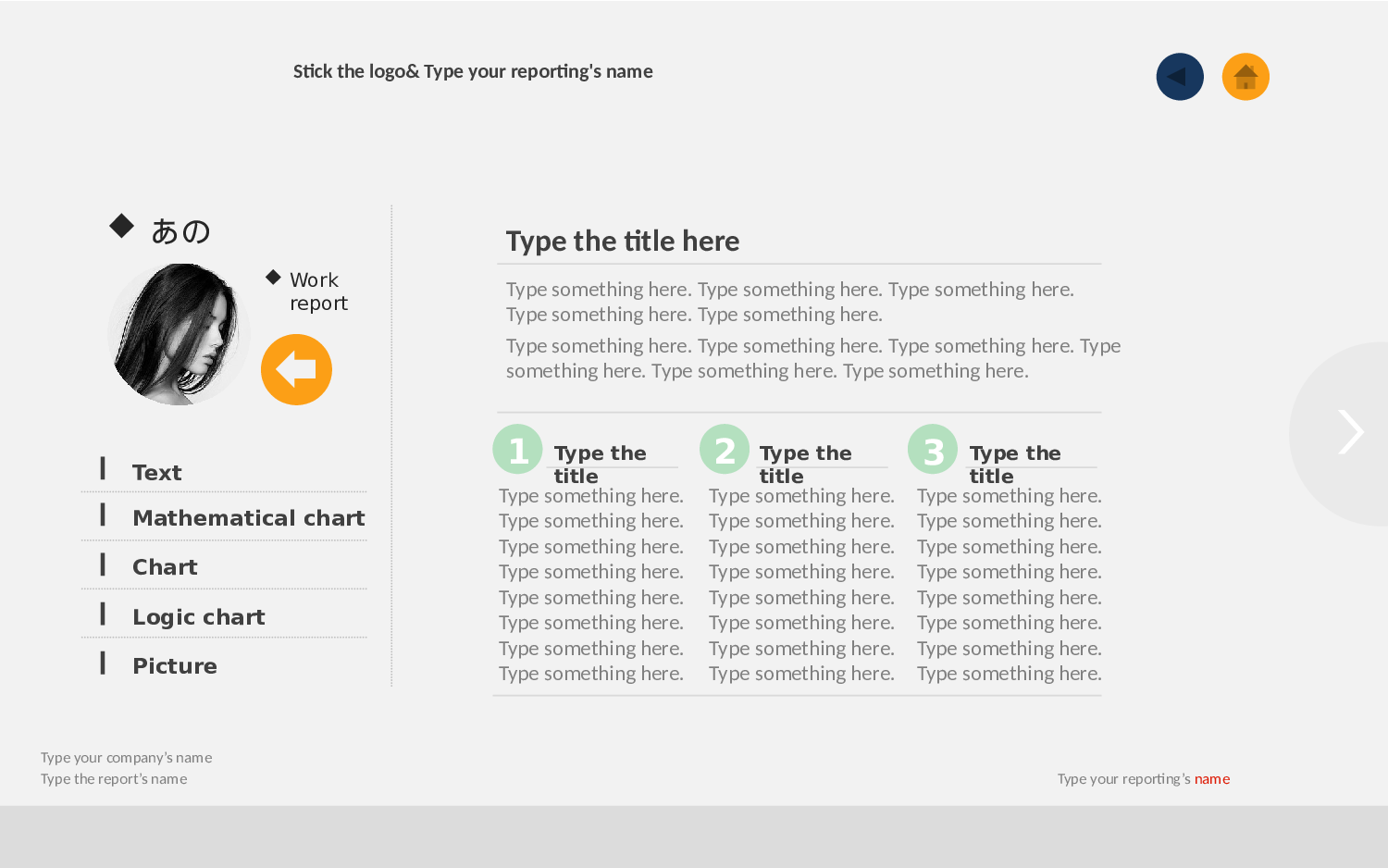 Stick the logo& Type your reporting's name

あの

Work report

Text

Mathematical chart

Chart

Logic chart

Picture

Type the title here

Type something here. Type something here. Type something here. Type something here. Type something here.

Type something here. Type something here. Type something here. Type something here. Type something here. Type something here.

1 Type the title
Type something here. Type something here. Type something here. Type something here. Type something here. Type something here. Type something here. Type something here.

2 Type the title
Type something here. Type something here. Type something here. Type something here. Type something here. Type something here. Type something here. Type something here.

3 Type the title
Type something here. Type something here. Type something here. Type something here. Type something here. Type something here. Type something here. Type something here.

Type your company's name
Type the report's name

Type your reporting's name