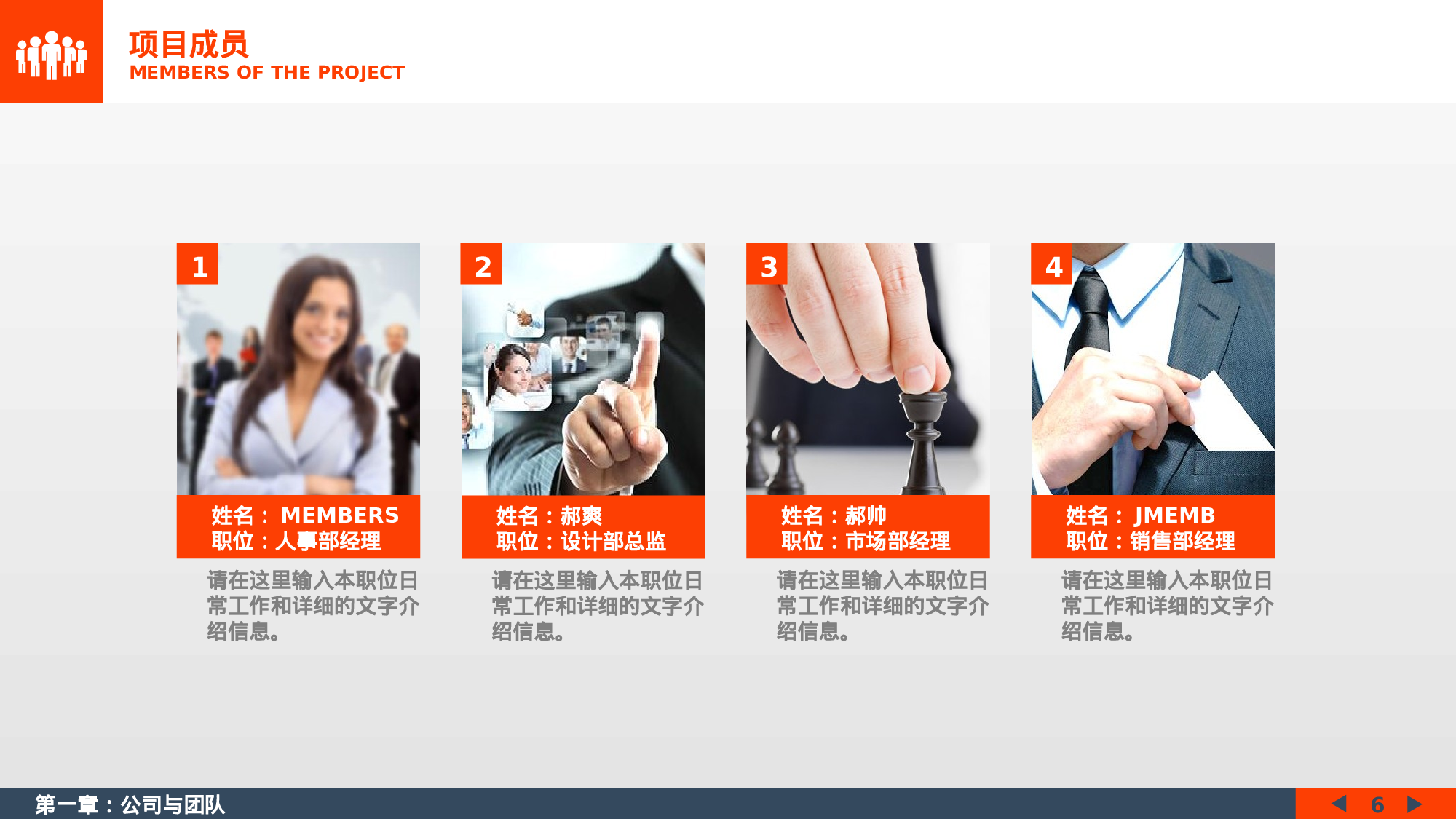 项目成员
MEMBERS OF THE PROJECT

1

姓名： MEMBERS
职位：人事部经理

请在这里输入本职位日常工作和详细的文字介绍信息。

2

姓名：郝爽
职位：设计部总监

请在这里输入本职位日常工作和详细的文字介绍信息。

3

姓名：郝帅
职位：市场部经理

请在这里输入本职位日常工作和详细的文字介绍信息。

4

姓名： JMEMB
职位：销售部经理

请在这里输入本职位日常工作和详细的文字介绍信息。

第一章：公司与团队

6