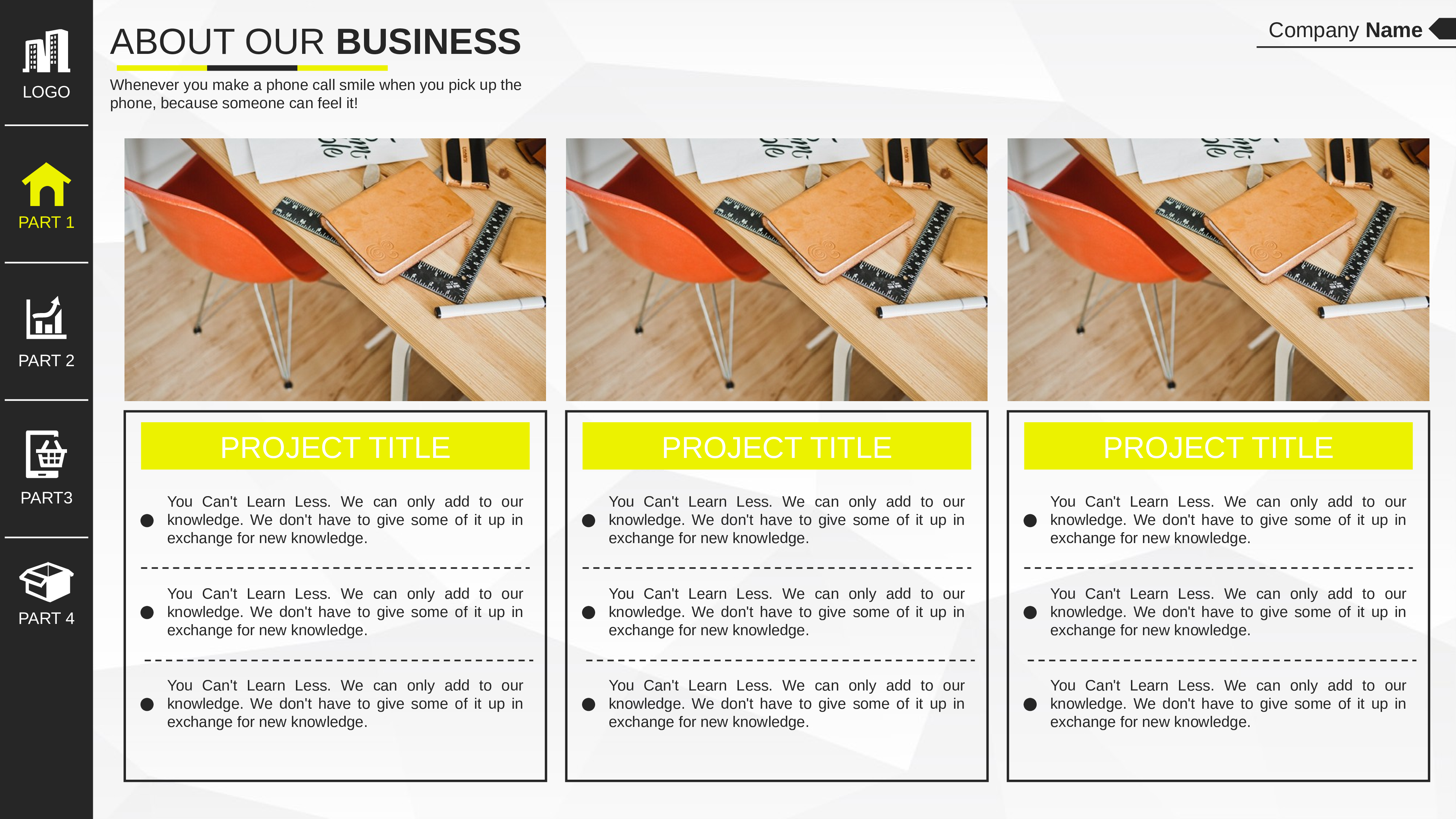 LOGO

PART 1

PART 2

PART3

PART 4

ABOUT OUR BUSINESS

Whenever you make a phone call smile when you pick up the phone, because someone can feel it!

Company Name

PROJECT TITLE

You Can't Learn Less. We can only add to our knowledge. We don't have to give some of it up in exchange for new knowledge.

You Can't Learn Less. We can only add to our knowledge. We don't have to give some of it up in exchange for new knowledge.

You Can't Learn Less. We can only add to our knowledge. We don't have to give some of it up in exchange for new knowledge.

PROJECT TITLE

You Can't Learn Less. We can only add to our knowledge. We don't have to give some of it up in exchange for new knowledge.

You Can't Learn Less. We can only add to our knowledge. We don't have to give some of it up in exchange for new knowledge.

You Can't Learn Less. We can only add to our knowledge. We don't have to give some of it up in exchange for new knowledge.

PROJECT TITLE

You Can't Learn Less. We can only add to our knowledge. We don't have to give some of it up in exchange for new knowledge.

You Can't Learn Less. We can only add to our knowledge. We don't have to give some of it up in exchange for new knowledge.

You Can't Learn Less. We can only add to our knowledge. We don't have to give some of it up in exchange for new knowledge.