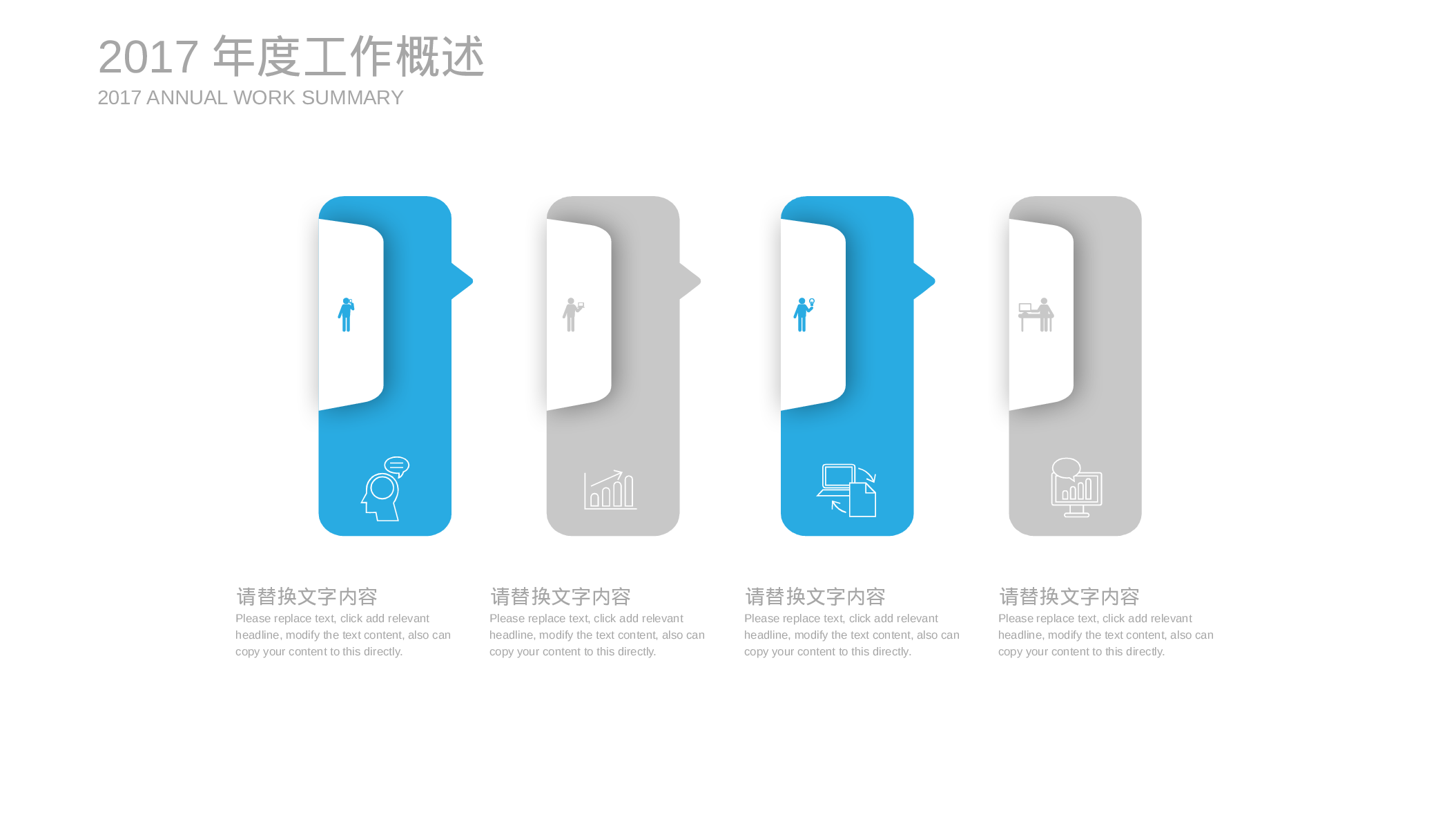 2017 年度工作概述
2017 ANNUAL WORK SUMMARY

请替换文字内容
Please replace text, click add relevant headline, modify the text content, also can copy your content to this directly.

请替换文字内容
Please replace text, click add relevant headline, modify the text content, also can copy your content to this directly.

请替换文字内容
Please replace text, click add relevant headline, modify the text content, also can copy your content to this directly.

请替换文字内容
Please replace text, click add relevant headline, modify the text content, also can copy your content to this directly.