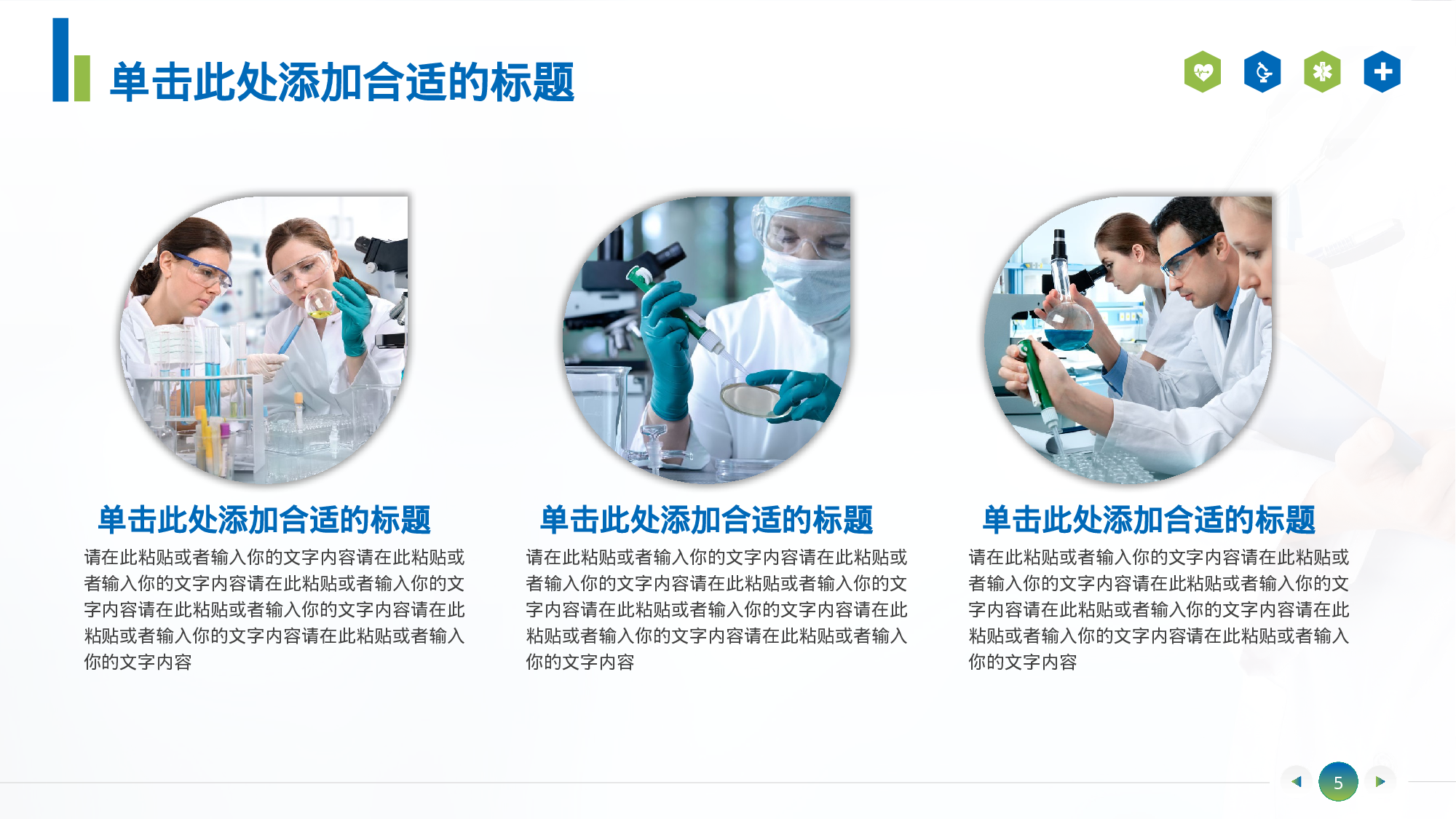 单击此处添加合适的标题

单击此处添加合适的标题

请在此粘贴或者输入你的文字内容请在此粘贴或者输入你的文字内容请在此粘贴或者输入你的文字内容请在此粘贴或者输入你的文字内容请在此粘贴或者输入你的文字内容请在此粘贴或者输入你的文字内容

单击此处添加合适的标题

请在此粘贴或者输入你的文字内容请在此粘贴或者输入你的文字内容请在此粘贴或者输入你的文字内容请在此粘贴或者输入你的文字内容请在此粘贴或者输入你的文字内容请在此粘贴或者输入你的文字内容

单击此处添加合适的标题

请在此粘贴或者输入你的文字内容请在此粘贴或者输入你的文字内容请在此粘贴或者输入你的文字内容请在此粘贴或者输入你的文字内容请在此粘贴或者输入你的文字内容请在此粘贴或者输入你的文字内容

5