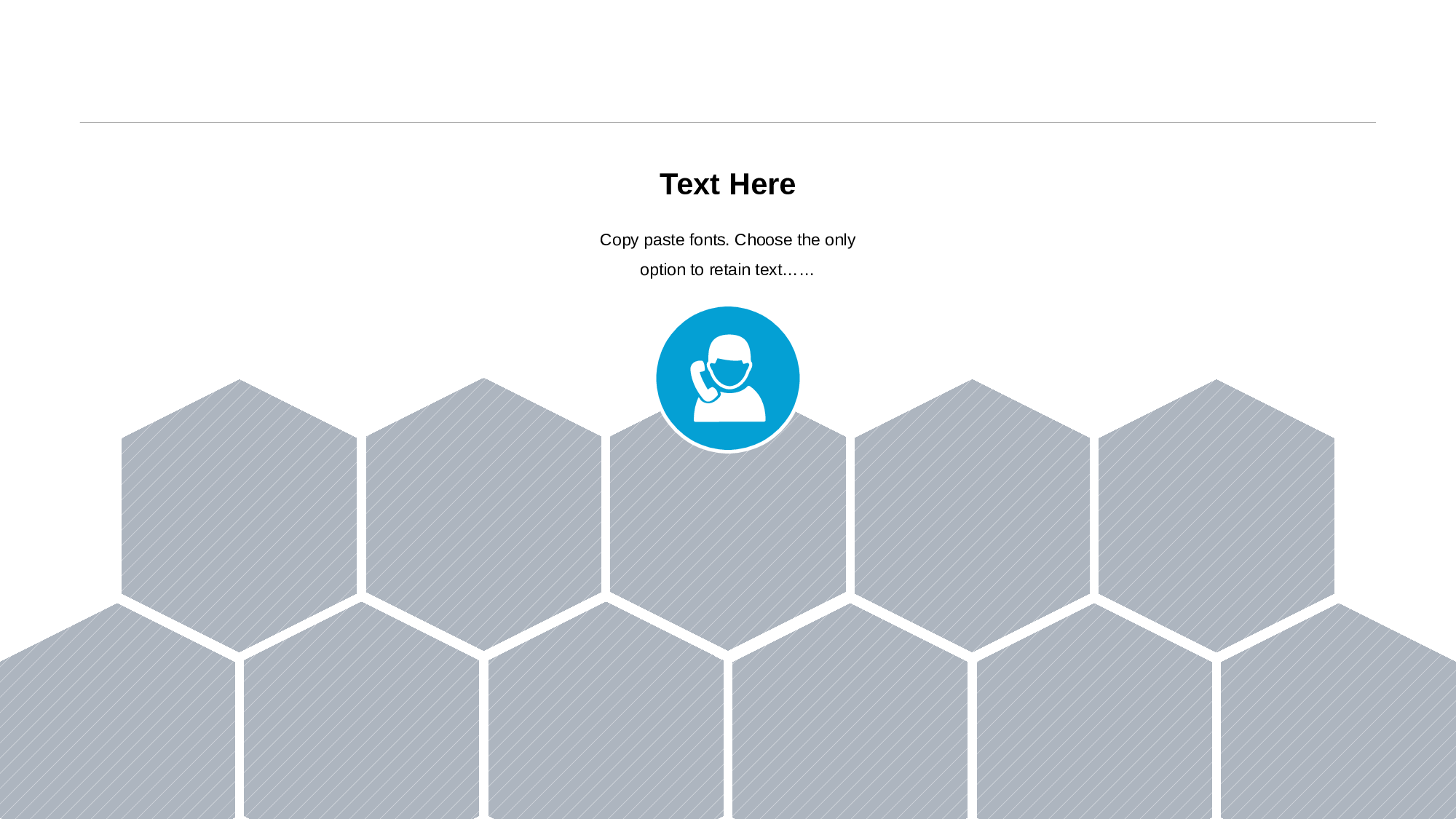 Text Here

Copy paste fonts. Choose the only option to retain text……