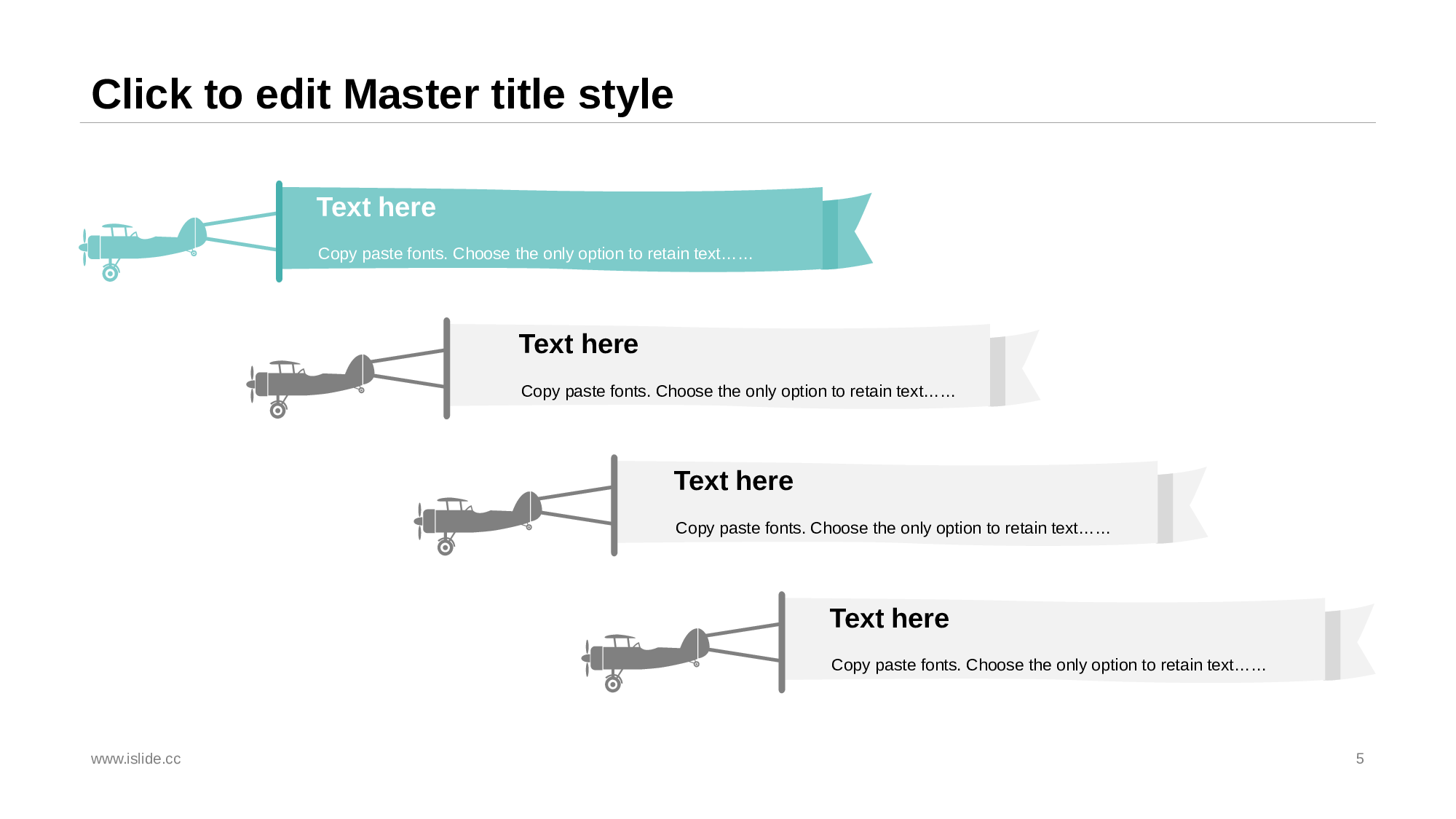 Click to edit Master title style

Text here

Copy paste fonts. Choose the only option to retain text……

Text here

Copy paste fonts. Choose the only option to retain text……

Text here

Copy paste fonts. Choose the only option to retain text……

Text here

Copy paste fonts. Choose the only option to retain text……

www.islide.cc

5