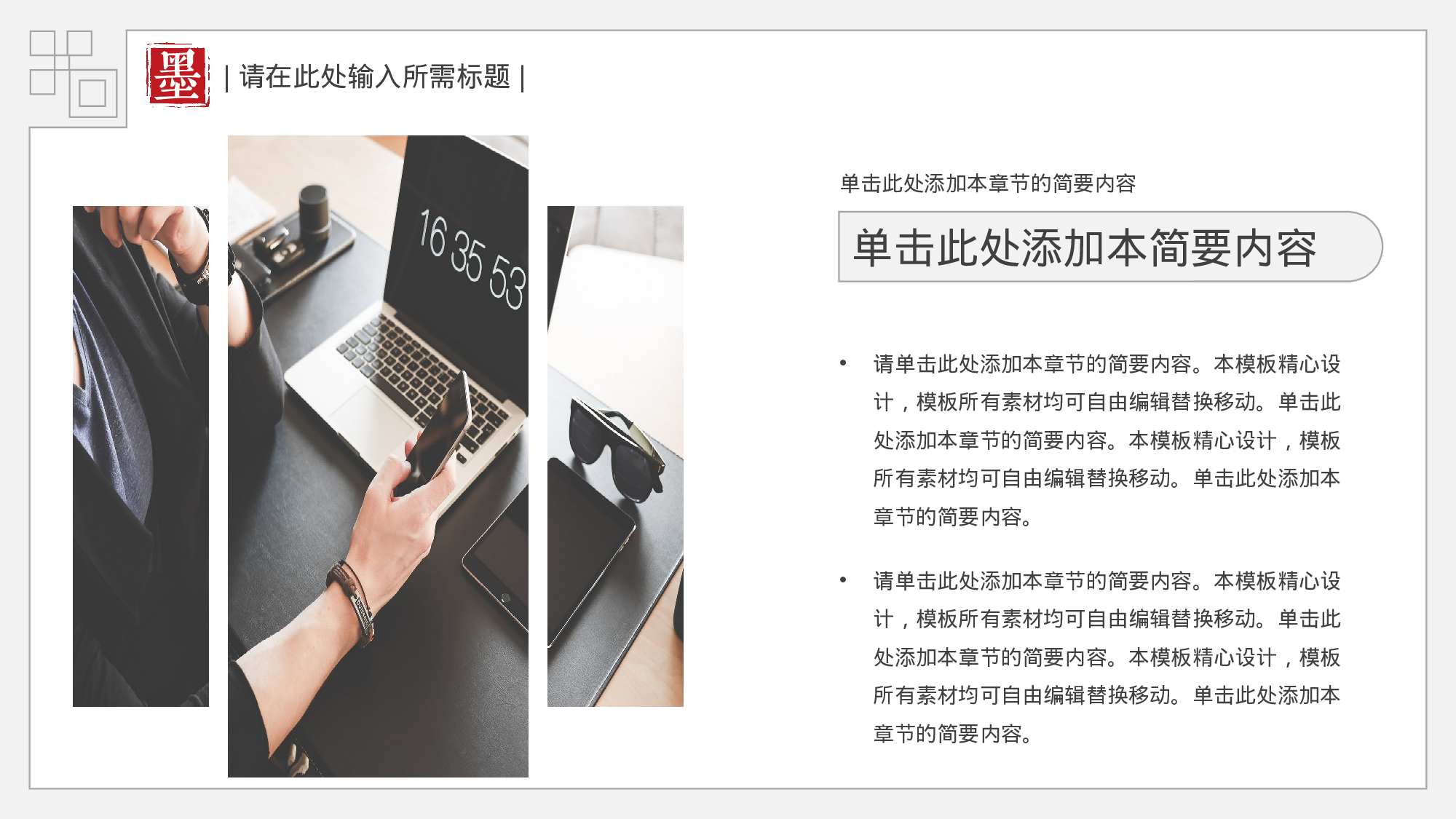 墨

| 请在此处输入所需标题 |

16 35 53

单击此处添加本章节的简要内容

单击此处添加本简要内容

• 请单击此处添加本章节的简要内容。本模板精心设计，模板所有素材均可自由编辑替换移动。单击此处添加本章节的简要内容。本模板精心设计，模板所有素材均可自由编辑替换移动。单击此处添加本章节的简要内容。

• 请单击此处添加本章节的简要内容。本模板精心设计，模板所有素材均可自由编辑替换移动。单击此处添加本章节的简要内容。本模板精心设计，模板所有素材均可自由编辑替换移动。单击此处添加本章节的简要内容。