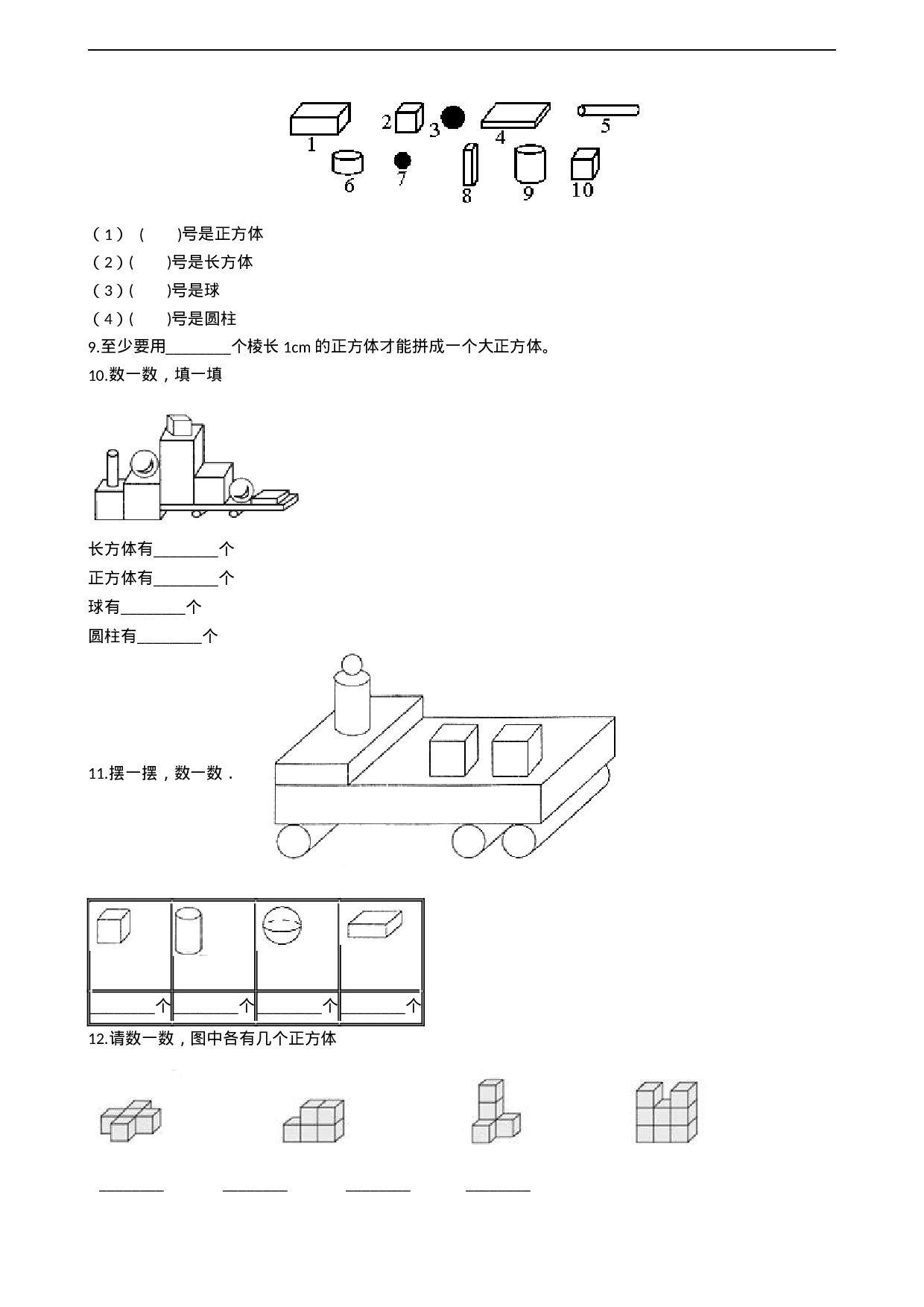 1 2 3 4 5
6 7 8 9 10

（1）（　　)号是正方体
（2）(　　)号是长方体
（3）(　　)号是球
（4）(　　)号是圆柱
9.至少要用________个棱长 1cm 的正方体才能拼成一个大正方体。
10.数一数，填一填

长方体有________个
正方体有________个
球有________个
圆柱有________个

11.摆一摆，数一数．

| | | | |
|---|---|---|---|
| ________个 | ________个 | ________个 | ________个 |

12.请数一数，图中各有几个正方体

________ ________ ________ ________