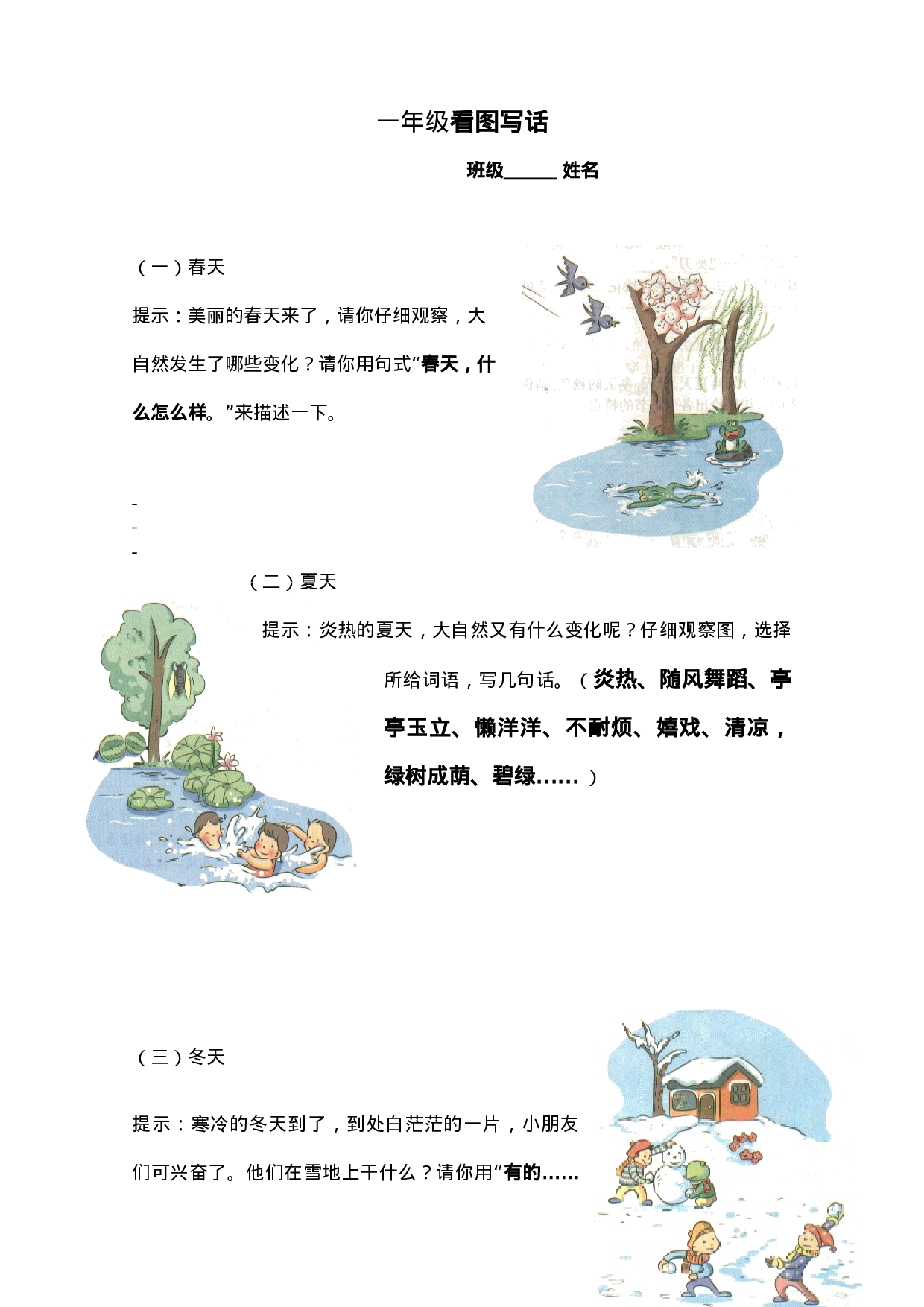 一年级看图写话

班级______ 姓名

（一）春天

提示：美丽的春天来了，请你仔细观察，大自然发生了哪些变化？请你用句式“春天，什么怎么样。”来描述一下。

-
-
-

（二）夏天

提示：炎热的夏天，大自然又有什么变化呢？仔细观察图，选择所给词语，写几句话。（炎热、随风舞蹈、亭亭玉立、懒洋洋、不耐烦、嬉戏、清凉，绿树成荫、碧绿……）

（三）冬天

提示：寒冷的冬天到了，到处白茫茫的一片，小朋友们可兴奋了。他们在雪地上干什么？请你用“有的……