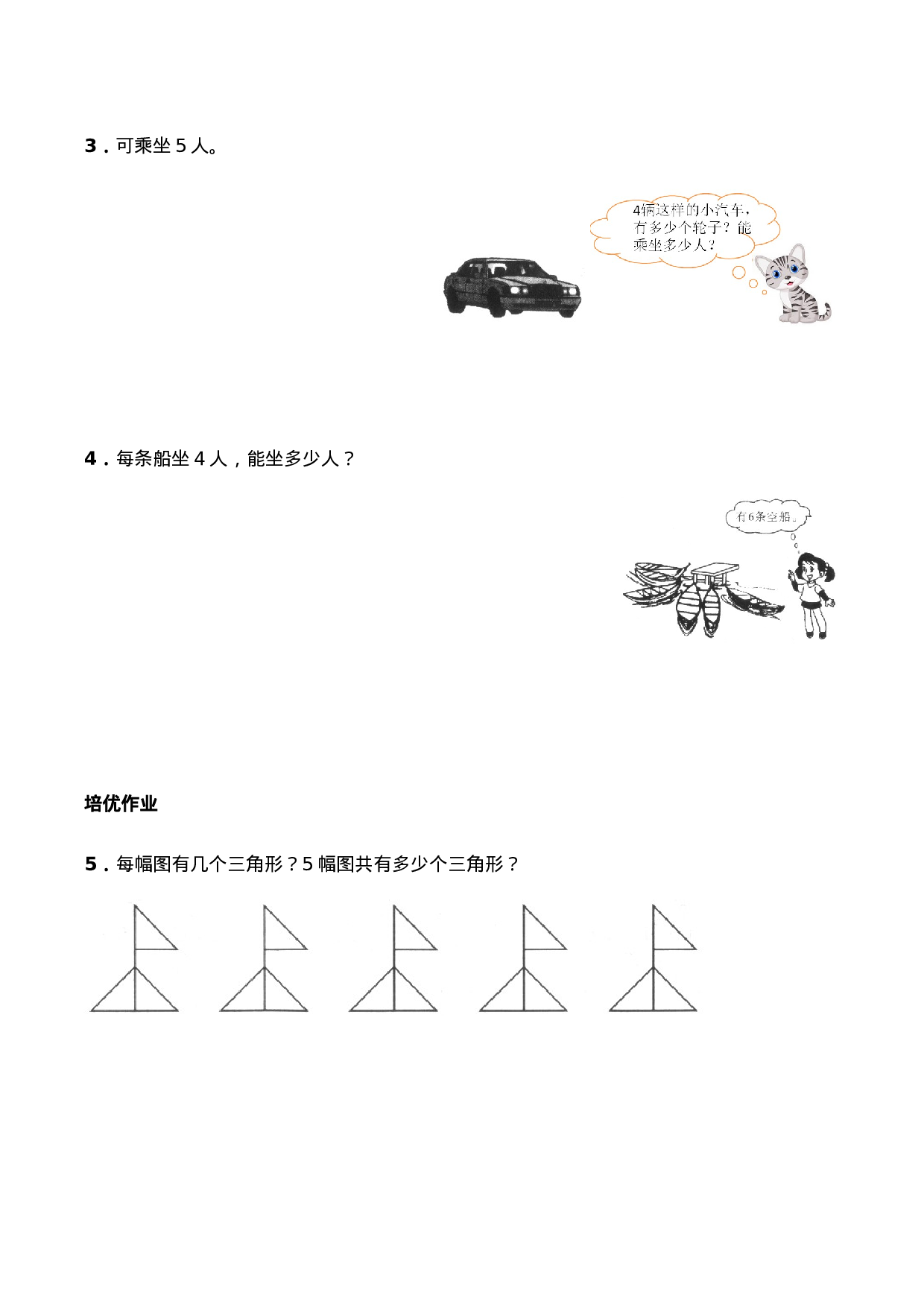 3．可乘坐 5 人。

4辆这样的小汽车，有多少个轮子？能乘坐多少人？

4．每条船坐 4 人，能坐多少人？

有6条空船。

培优作业

5．每幅图有几个三角形？5 幅图共有多少个三角形？