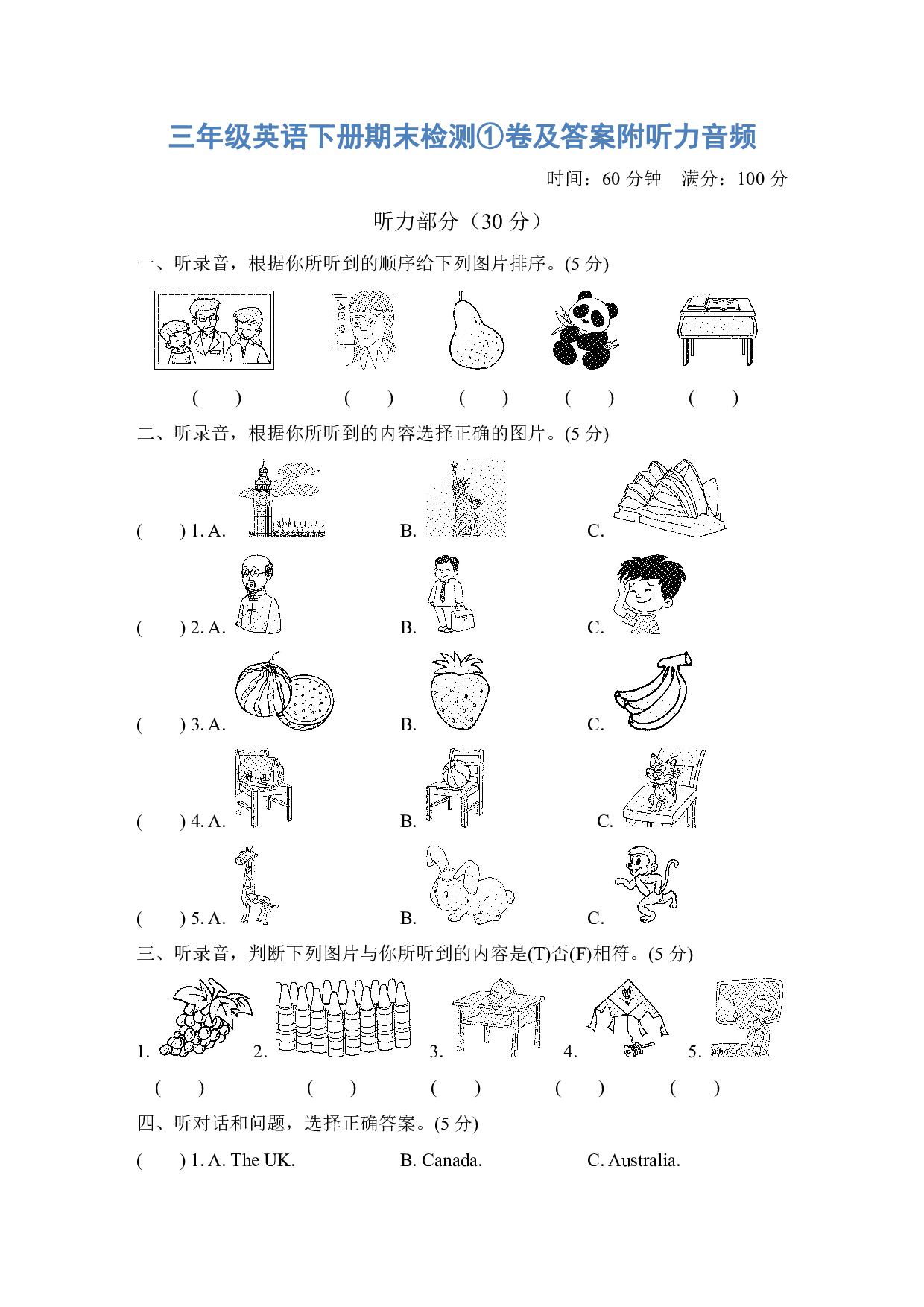 三年级英语下册期末检测①卷及答案附听力音频

时间：60 分钟　满分：100 分

听力部分（30 分）

一、听录音，根据你所听到的顺序给下列图片排序。(5 分)

(　　)　(　　)　(　　)　(　　)　(　　)

二、听录音，根据你所听到的内容选择正确的图片。(5 分)

(　　) 1. A.　B.　C.

(　　) 2. A.　B.　C.

(　　) 3. A.　B.　C.

(　　) 4. A.　B.　C.

(　　) 5. A.　B.　C.

三、听录音，判断下列图片与你所听到的内容是(T)否(F)相符。(5 分)

1.　2.　3.　4.　5.

(　　)　(　　)　(　　)　(　　)　(　　)

四、听对话和问题，选择正确答案。(5 分)

(　　) 1. A. The UK.　B. Canada.　C. Australia.