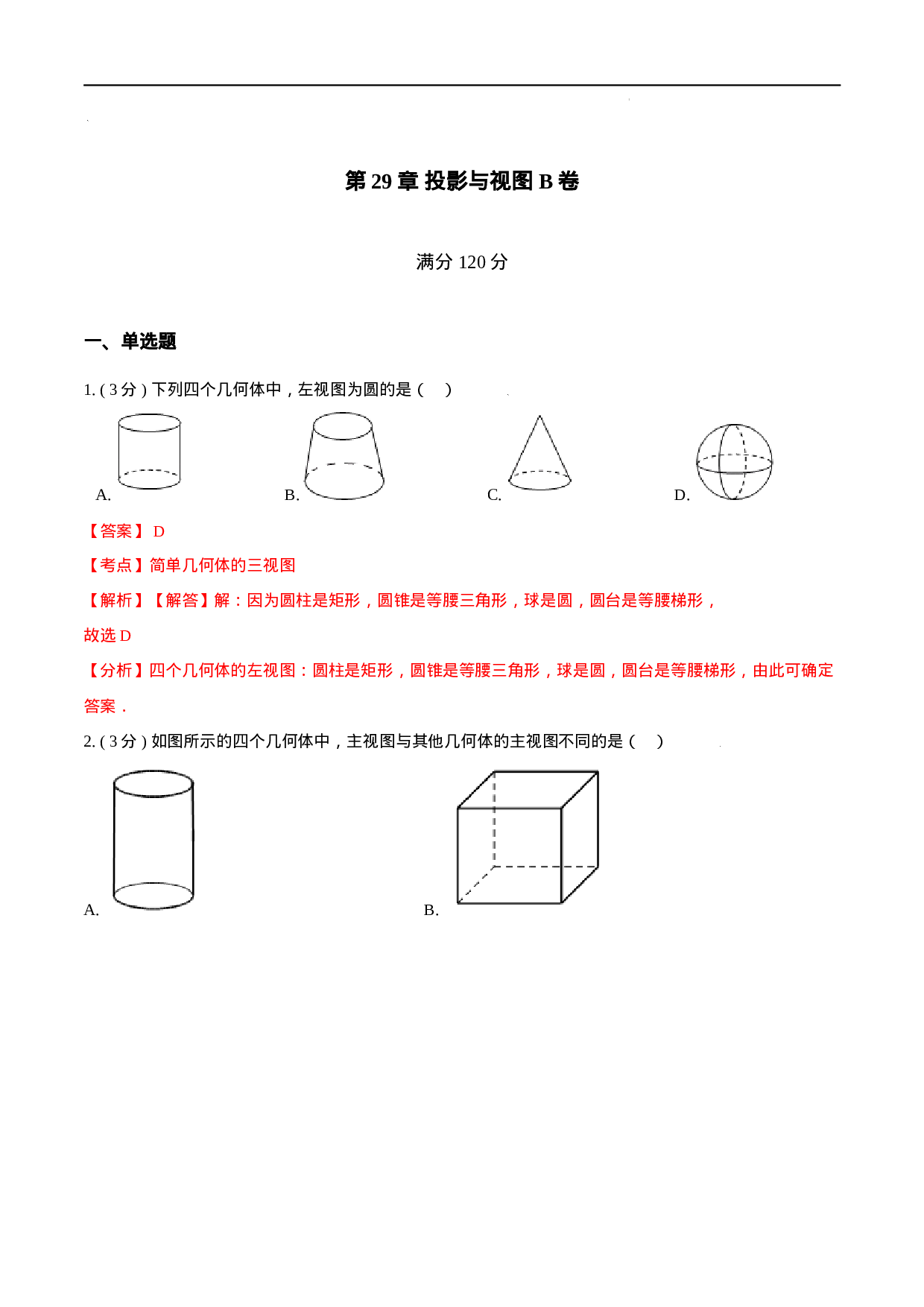 第 29 章 投影与视图 B 卷

满分 120 分

一、单选题

1. ( 3 分 ) 下列四个几何体中，左视图为圆的是（　）

A.

B.

C.

D.

【答案】 D

【考点】简单几何体的三视图

【解析】【解答】解：因为圆柱是矩形，圆锥是等腰三角形，球是圆，圆台是等腰梯形，

故选 D

【分析】四个几何体的左视图：圆柱是矩形，圆锥是等腰三角形，球是圆，圆台是等腰梯形，由此可确定答案．

2. ( 3 分 ) 如图所示的四个几何体中，主视图与其他几何体的主视图不同的是（　）

A.

B.