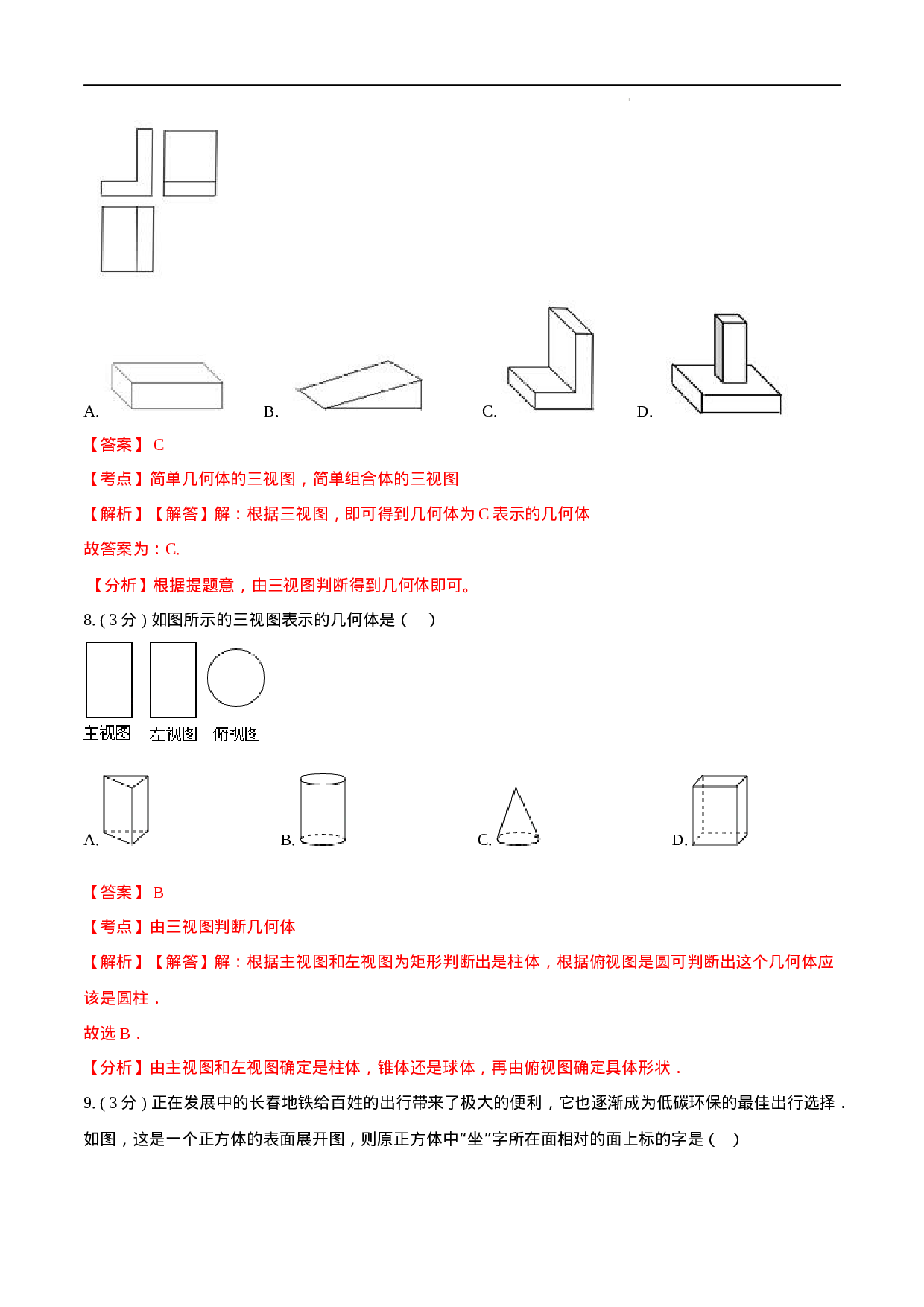 A.

B.

C.

D.

【答案】 C

【考点】简单几何体的三视图，简单组合体的三视图

【解析】【解答】解：根据三视图，即可得到几何体为 C 表示的几何体

故答案为：C.

【分析】根据提题意，由三视图判断得到几何体即可。

8. ( 3 分 ) 如图所示的三视图表示的几何体是（　）

主视图　左视图　俯视图

A.

B.

C.

D.

【答案】 B

【考点】由三视图判断几何体

【解析】【解答】解：根据主视图和左视图为矩形判断出是柱体，根据俯视图是圆可判断出这个几何体应该是圆柱．

故选 B．

【分析】由主视图和左视图确定是柱体，锥体还是球体，再由俯视图确定具体形状．

9. ( 3 分 ) 正在发展中的长春地铁给百姓的出行带来了极大的便利，它也逐渐成为低碳环保的最佳出行选择．如图，这是一个正方体的表面展开图，则原正方体中“坐”字所在面相对的面上标的字是（　）