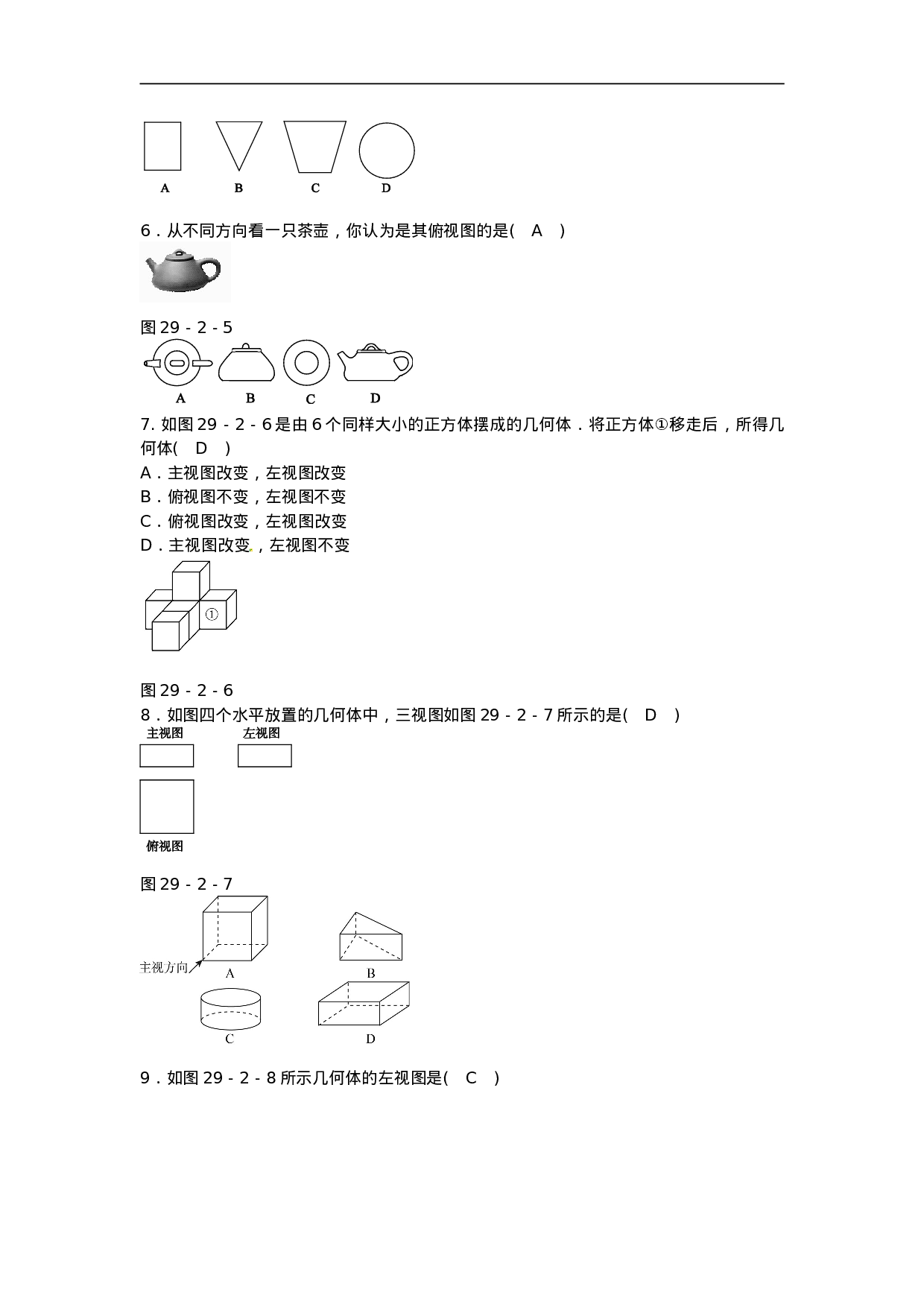 A B C D

6．从不同方向看一只茶壶，你认为是其俯视图的是(　A　)

图 29 - 2 - 5

A B C D

7. 如图 29 - 2 - 6 是由 6 个同样大小的正方体摆成的几何体．将正方体①移走后，所得几何体(　D　)

A．主视图改变，左视图改变

B．俯视图不变，左视图不变

C．俯视图改变，左视图改变

D．主视图改变，左视图不变

①

图 29 - 2 - 6

8．如图四个水平放置的几何体中，三视图如图 29 - 2 - 7 所示的是(　D　)

主视图 左视图

俯视图

图 29 - 2 - 7

主视方向 A B

C D

9．如图 29 - 2 - 8 所示几何体的左视图是(　C　)