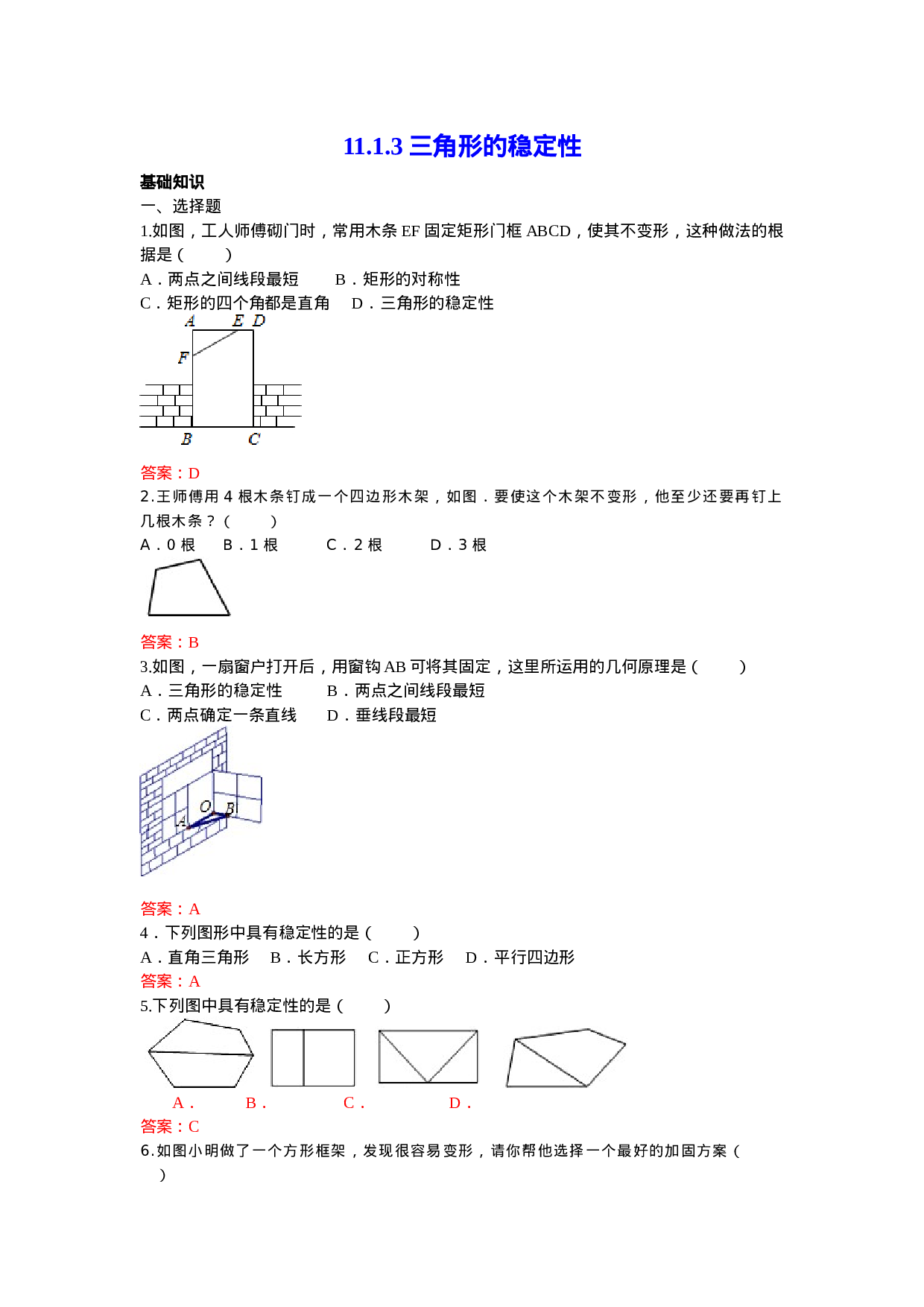 11.1.3 三角形的稳定性

基础知识

一、选择题

1.如图，工人师傅砌门时，常用木条 EF 固定矩形门框 ABCD，使其不变形，这种做法的根据是（　　）

A．两点之间线段最短　　B．矩形的对称性

C．矩形的四个角都是直角　　D．三角形的稳定性

A　E　D
F
B　C

答案：D

2.王师傅用 4 根木条钉成一个四边形木架，如图．要使这个木架不变形，他至少还要再钉上几根木条？（　　）

A．0 根　　B．1 根　　C．2 根　　D．3 根

答案：B

3.如图，一扇窗户打开后，用窗钩 AB 可将其固定，这里所运用的几何原理是（　　）

A．三角形的稳定性　　B．两点之间线段最短

C．两点确定一条直线　　D．垂线段最短

O　B
A

答案：A

4．下列图形中具有稳定性的是（　　）

A．直角三角形　B．长方形　C．正方形　D．平行四边形

答案：A

5.下列图中具有稳定性的是（　　）

A．　B．　C．　D．

答案：C

6.如图小明做了一个方形框架，发现很容易变形，请你帮他选择一个最好的加固方案（　　）