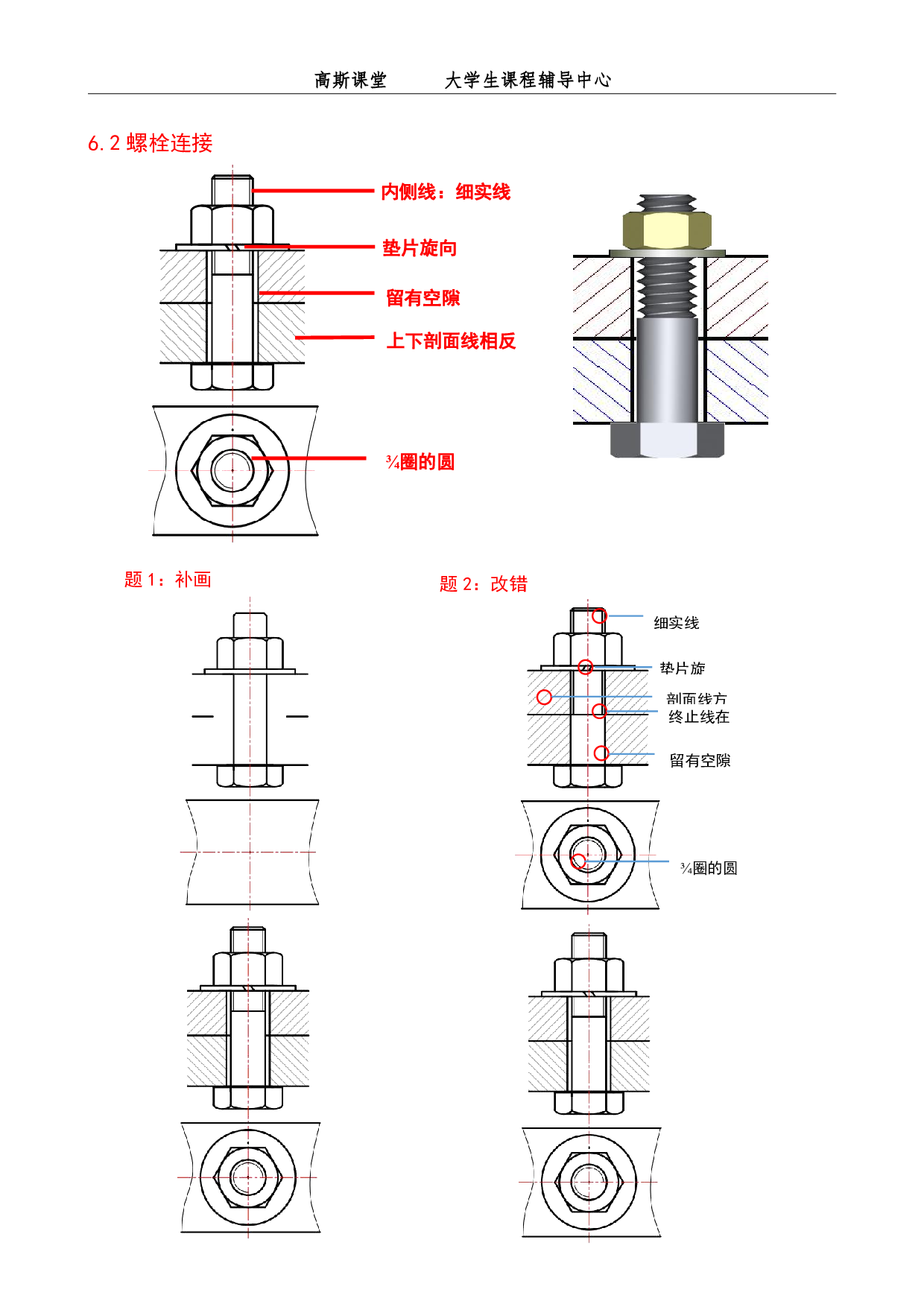 高斯课堂　　大学生课程辅导中心

6.2 螺栓连接

内侧线：细实线

垫片旋向

留有空隙

上下剖面线相反

¾圈的圆

题 1：补画

题 2：改错

细实线

垫片旋

剖面线方

终止线在

留有空隙

¾圈的圆