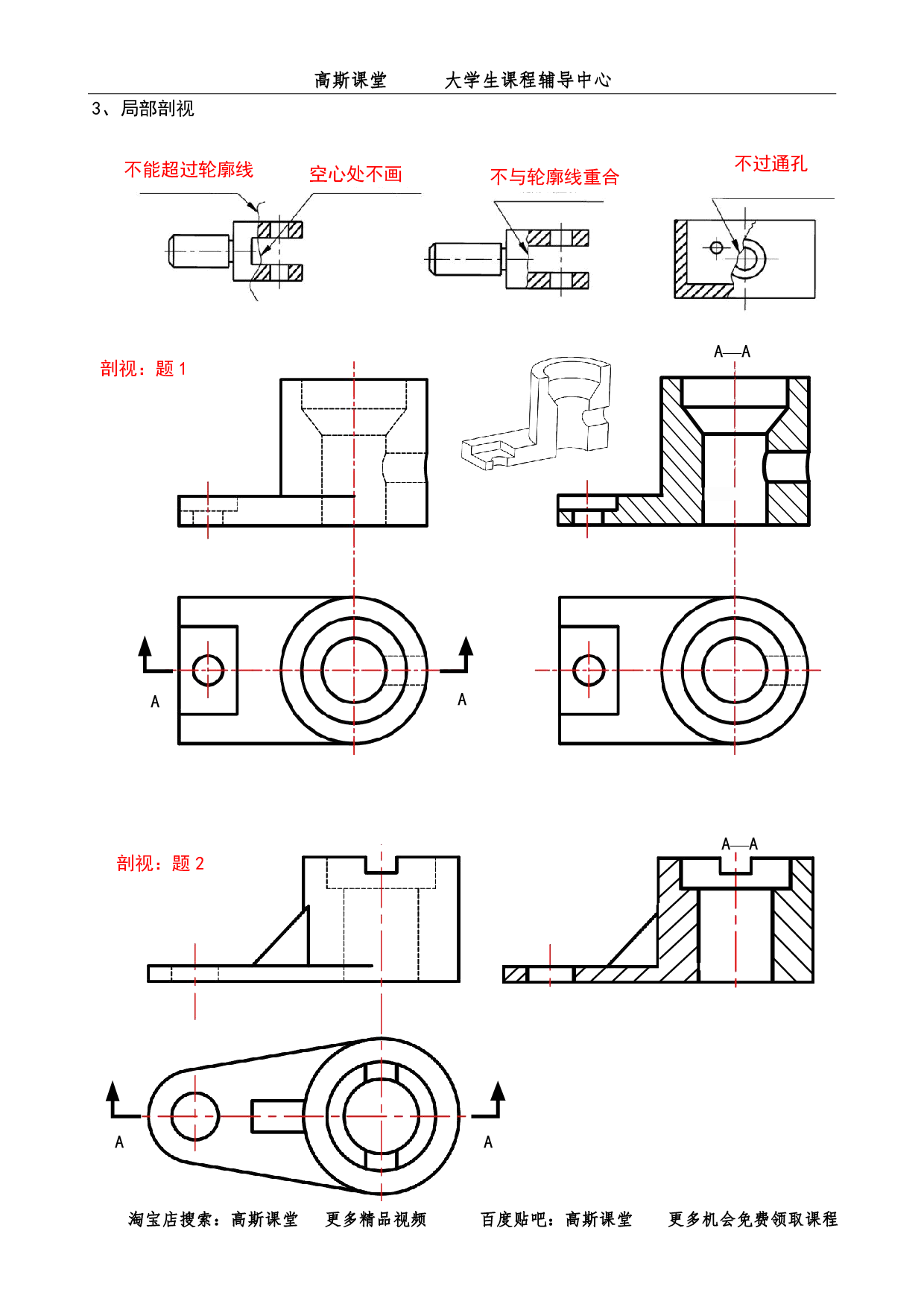 高斯课堂 大学生课程辅导中心

3、局部剖视

不能超过轮廓线

空心处不画

不与轮廓线重合

不过通孔

剖视：题 1

A—A

A

A

剖视：题 2

A—A

A

A

淘宝店搜索：高斯课堂 更多精品视频 百度贴吧：高斯课堂 更多机会免费领取课程