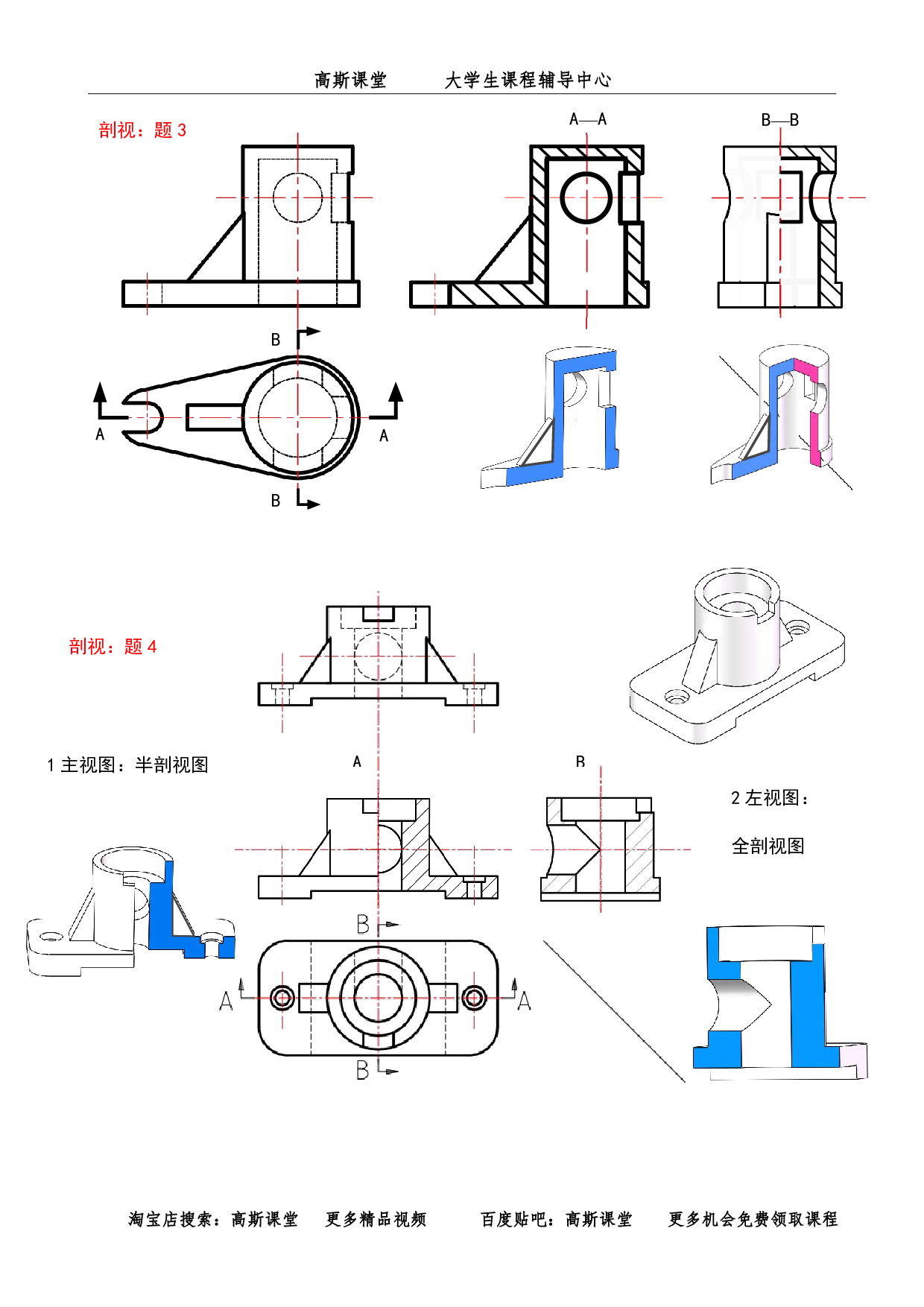 高斯课堂　　大学生课程辅导中心

剖视：题 3

A—A

B—B

B

A

A

B

剖视：题 4

1 主视图：半剖视图

A

B

2 左视图：

全剖视图

B

A

A

B

淘宝店搜索：高斯课堂　更多精品视频　　百度贴吧：高斯课堂　更多机会免费领取课程