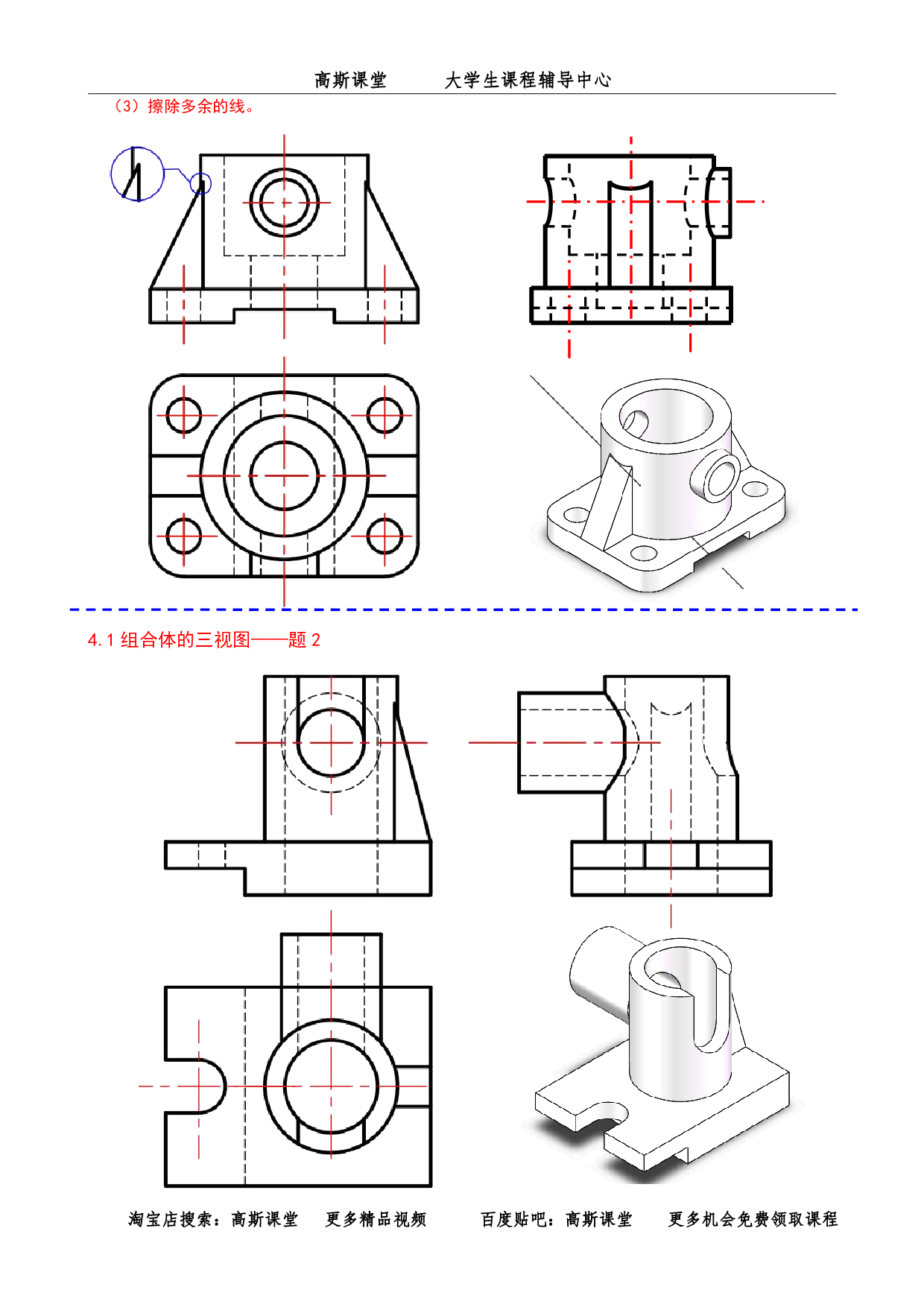 高斯课堂　　大学生课程辅导中心

（3）擦除多余的线。

4.1 组合体的三视图——题 2

淘宝店搜索：高斯课堂　更多精品视频　　百度贴吧：高斯课堂　更多机会免费领取课程