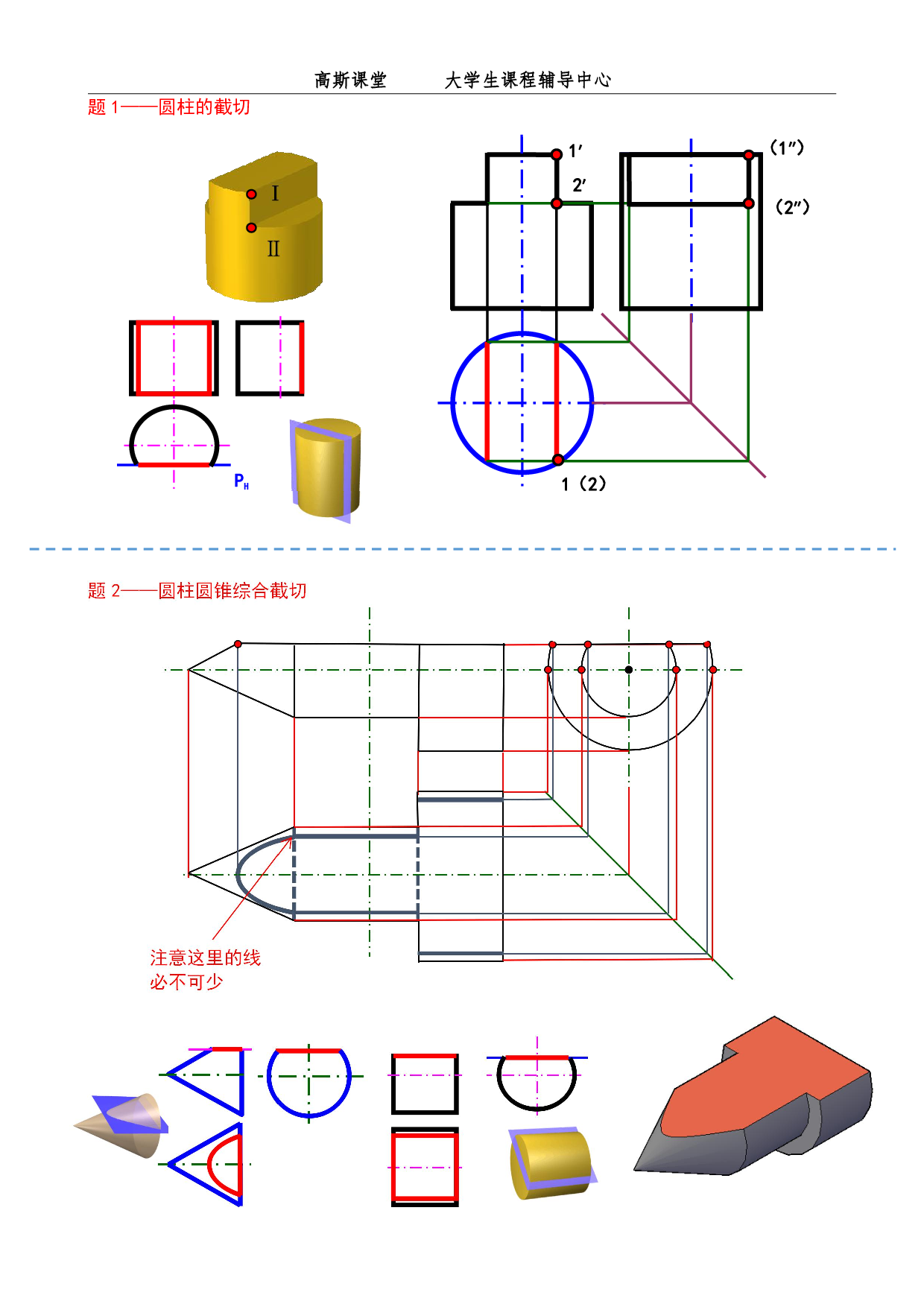 高斯课堂　　　大学生课程辅导中心

题 1——圆柱的截切

I

II

$P_H$

1′

2′

(1″)

(2″)

1 (2)

题 2——圆柱圆锥综合截切

注意这里的线必不可少