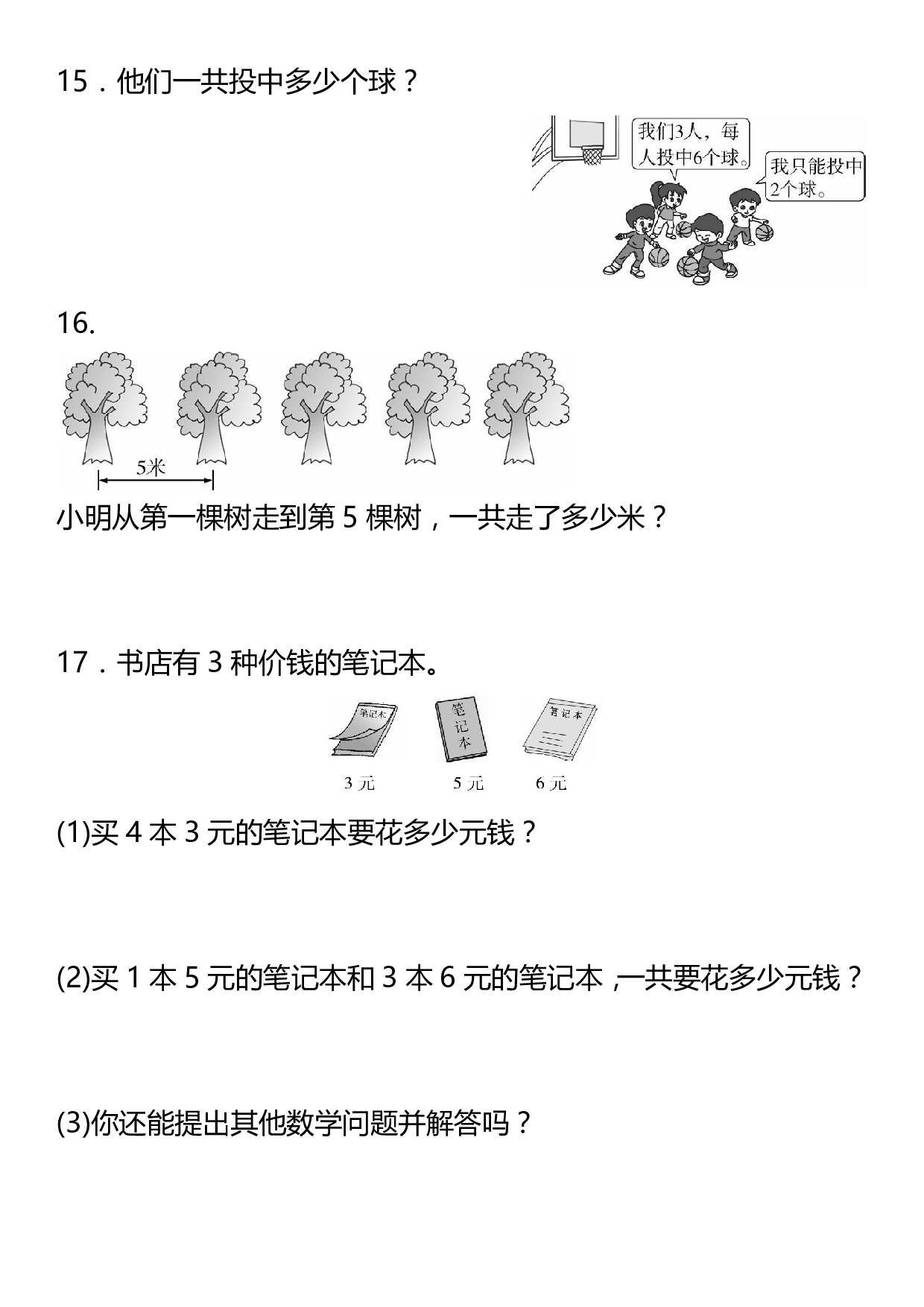 15．他们一共投中多少个球？

我们3人，每人投中6个球。

我只能投中2个球。

16.

5米

小明从第一棵树走到第 5 棵树，一共走了多少米？

17．书店有 3 种价钱的笔记本。

笔记本

笔记本

笔记本

3 元

5 元

6 元

(1)买 4 本 3 元的笔记本要花多少元钱？

(2)买 1 本 5 元的笔记本和 3 本 6 元的笔记本，一共要花多少元钱？

(3)你还能提出其他数学问题并解答吗？