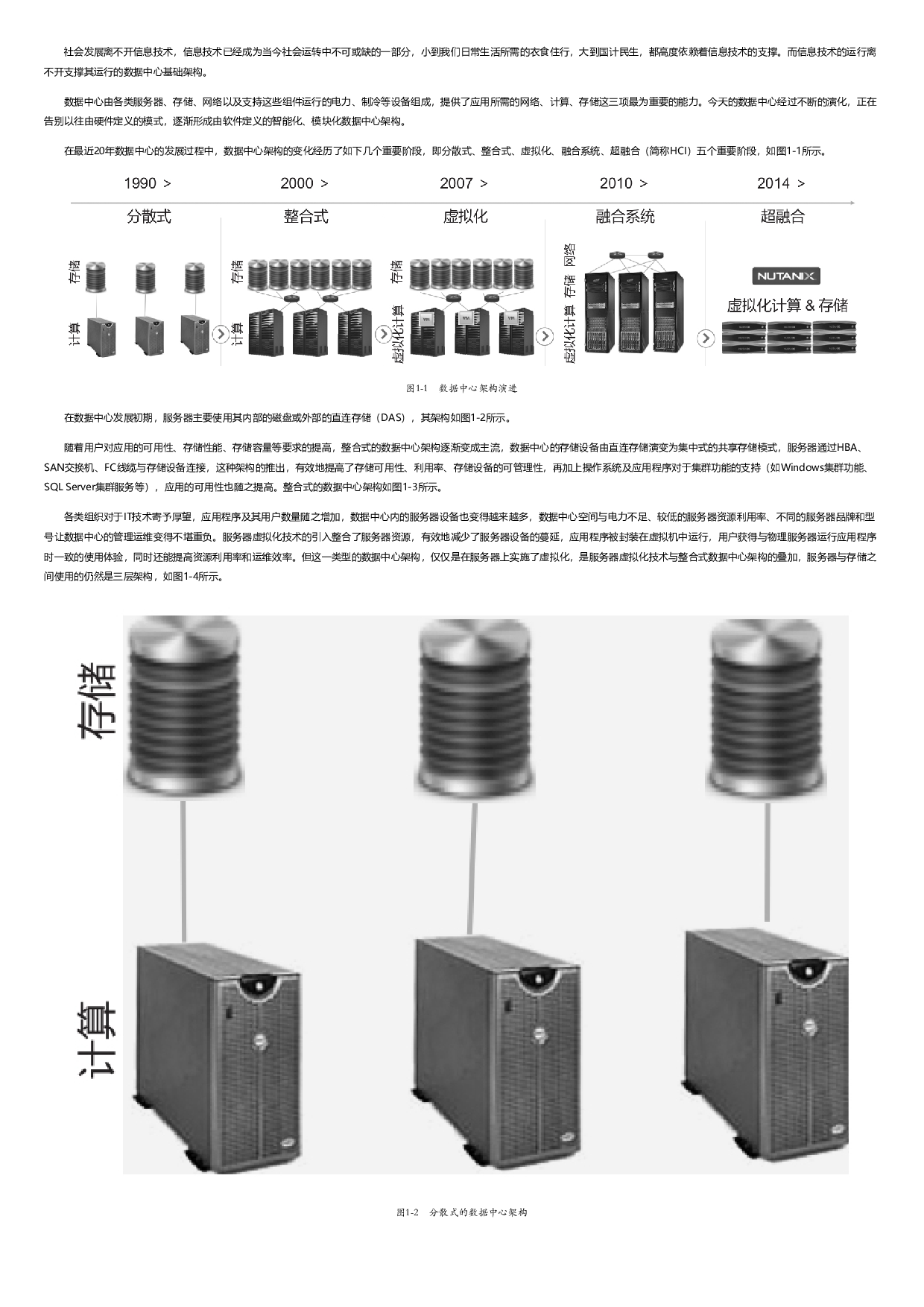 社会发展离不开信息技术，信息技术已经成为当今社会运转中不可或缺的一部分，小到我们日常生活所需的衣食住行，大到国计民生，都高度依赖着信息技术的支撑。而信息技术的运行离不开支撑其运行的数据中心基础架构。

数据中心由各类服务器、存储、网络以及支持这些组件运行的电力、制冷等设备组成，提供了应用所需的网络、计算、存储这三项最为重要的能力。今天的数据中心经过不断的演化，正在告别以往由硬件定义的模式，逐渐形成由软件定义的智能化、模块化数据中心架构。

在最近20年数据中心的发展过程中，数据中心架构的变化经历了如下几个重要阶段，即分散式、整合式、虚拟化、融合系统、超融合（简称HCI）五个重要阶段，如图1-1所示。

1990 >
分散式
存储
计算

2000 >
整合式
存储
计算

2007 >
虚拟化
存储
虚拟化计算

2010 >
融合系统
网络
存储
虚拟化计算

2014 >
超融合
NUTANIX
虚拟化计算 & 存储

图1-1 数据中心架构演进

在数据中心发展初期，服务器主要使用其内部的磁盘或外部的直连存储（DAS），其架构如图1-2所示。

随着用户对应用的可用性、存储性能、存储容量等要求的提高，整合式的数据中心架构逐渐变成主流，数据中心的存储设备由直连存储演变为集中式的共享存储模式，服务器通过HBA、SAN交换机、FC线缆与存储设备连接，这种架构的推出，有效地提高了存储可用性、利用率、存储设备的可管理性，再加上操作系统及应用程序对于集群功能的支持（如Windows集群功能、SQL Server集群服务等），应用的可用性也随之提高。整合式的数据中心架构如图1-3所示。

各类组织对于IT技术寄予厚望，应用程序及其用户数量随之增加，数据中心内的服务器设备也变得越来越多，数据中心空间与电力不足、较低的服务器资源利用率、不同的服务器品牌和型号让数据中心的管理运维变得不堪重负。服务器虚拟化技术的引入整合了服务器资源，有效地减少了服务器设备的蔓延，应用程序被封装在虚拟机中运行，用户获得与物理服务器运行应用程序时一致的使用体验，同时还能提高资源利用率和运维效率。但这一类型的数据中心架构，仅仅是在服务器上实施了虚拟化，是服务器虚拟化技术与整合式数据中心架构的叠加，服务器与存储之间使用的仍然是三层架构，如图1-4所示。

存储
计算

图1-2 分散式的数据中心架构