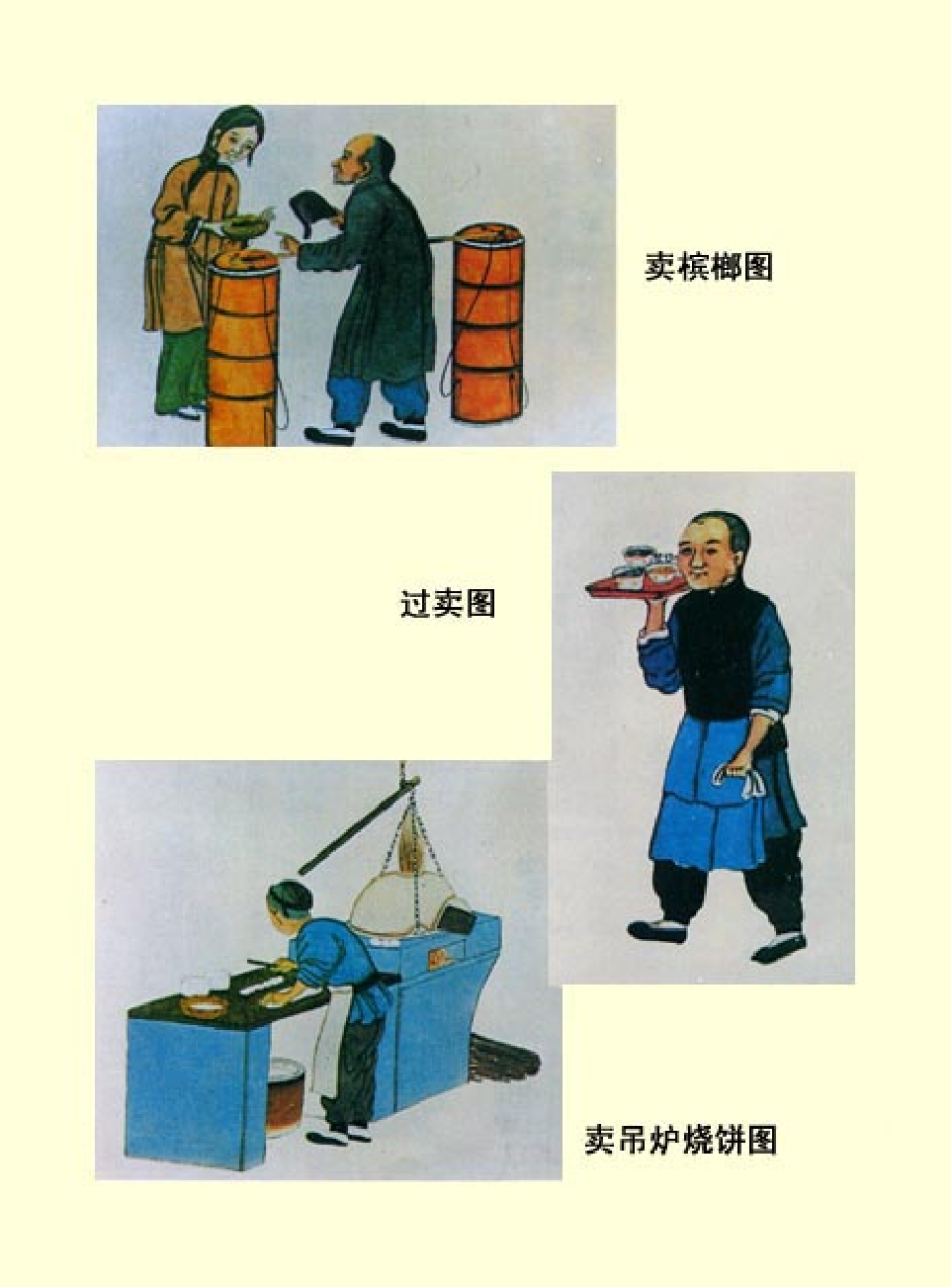 卖槟榔图

过卖图

卖吊炉烧饼图