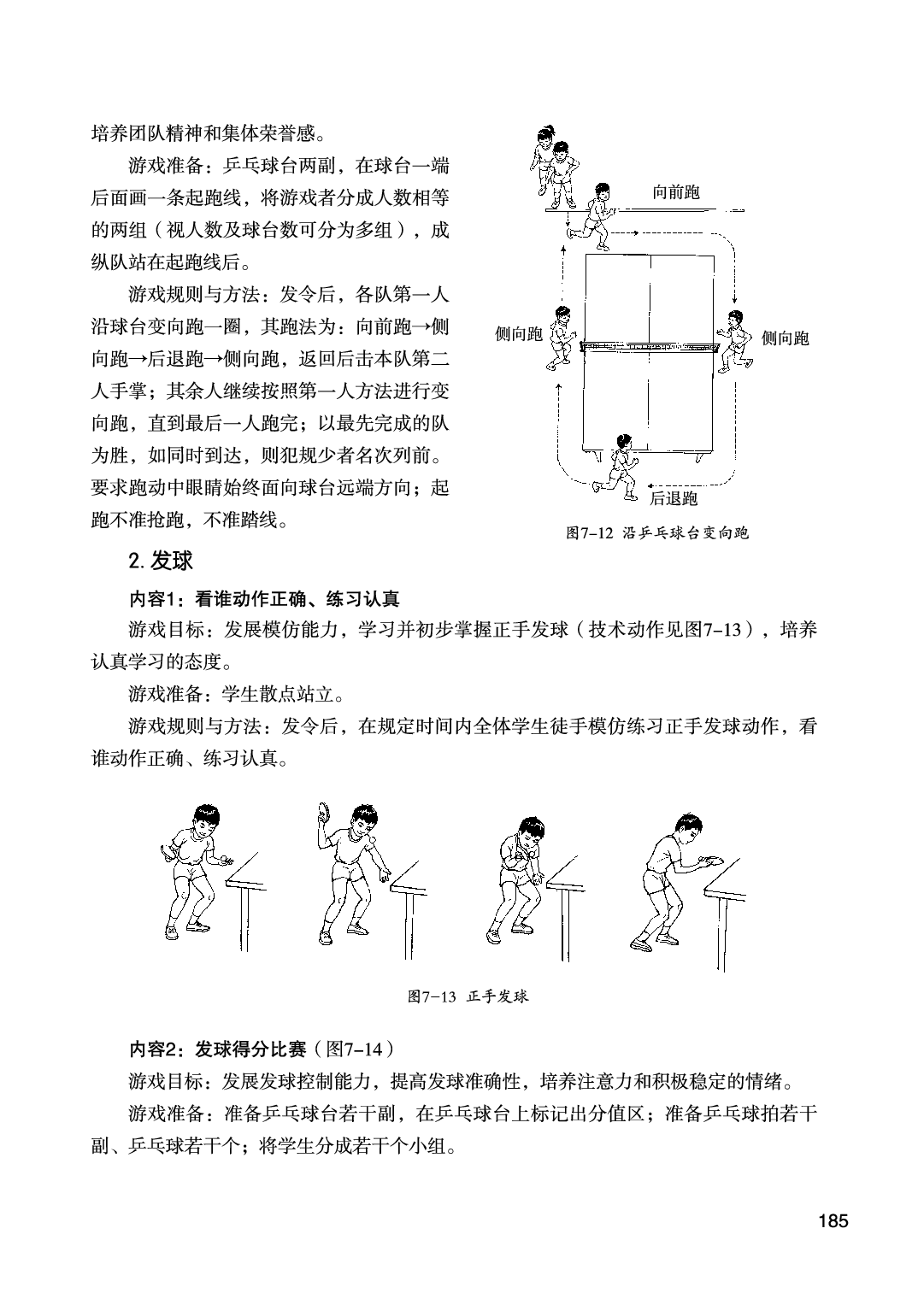 培养团队精神和集体荣誉感。

游戏准备：乒乓球台两副，在球台一端后面画一条起跑线，将游戏者分成人数相等的两组（视人数及球台数可分为多组），成纵队站在起跑线后。

游戏规则与方法：发令后，各队第一人沿球台变向跑一圈，其跑法为：向前跑→侧向跑→后退跑→侧向跑，返回后击本队第二人手掌；其余人继续按照第一人方法进行变向跑，直到最后一人跑完；以最先完成的队为胜，如同时到达，则犯规少者名次列前。要求跑动中眼睛始终面向球台远端方向；起跑不准抢跑，不准踏线。

向前跑

侧向跑

侧向跑

后退跑

图7-12 沿乒乓球台变向跑

2. 发球

内容1：看谁动作正确、练习认真

游戏目标：发展模仿能力，学习并初步掌握正手发球（技术动作见图7-13），培养认真学习的态度。

游戏准备：学生散点站立。

游戏规则与方法：发令后，在规定时间内全体学生徒手模仿练习正手发球动作，看谁动作正确、练习认真。

图7-13 正手发球

内容2：发球得分比赛（图7-14）

游戏目标：发展发球控制能力，提高发球准确性，培养注意力和积极稳定的情绪。

游戏准备：准备乒乓球台若干副，在乒乓球台上标记出分值区；准备乒乓球拍若干副、乒乓球若干个；将学生分成若干个小组。

185