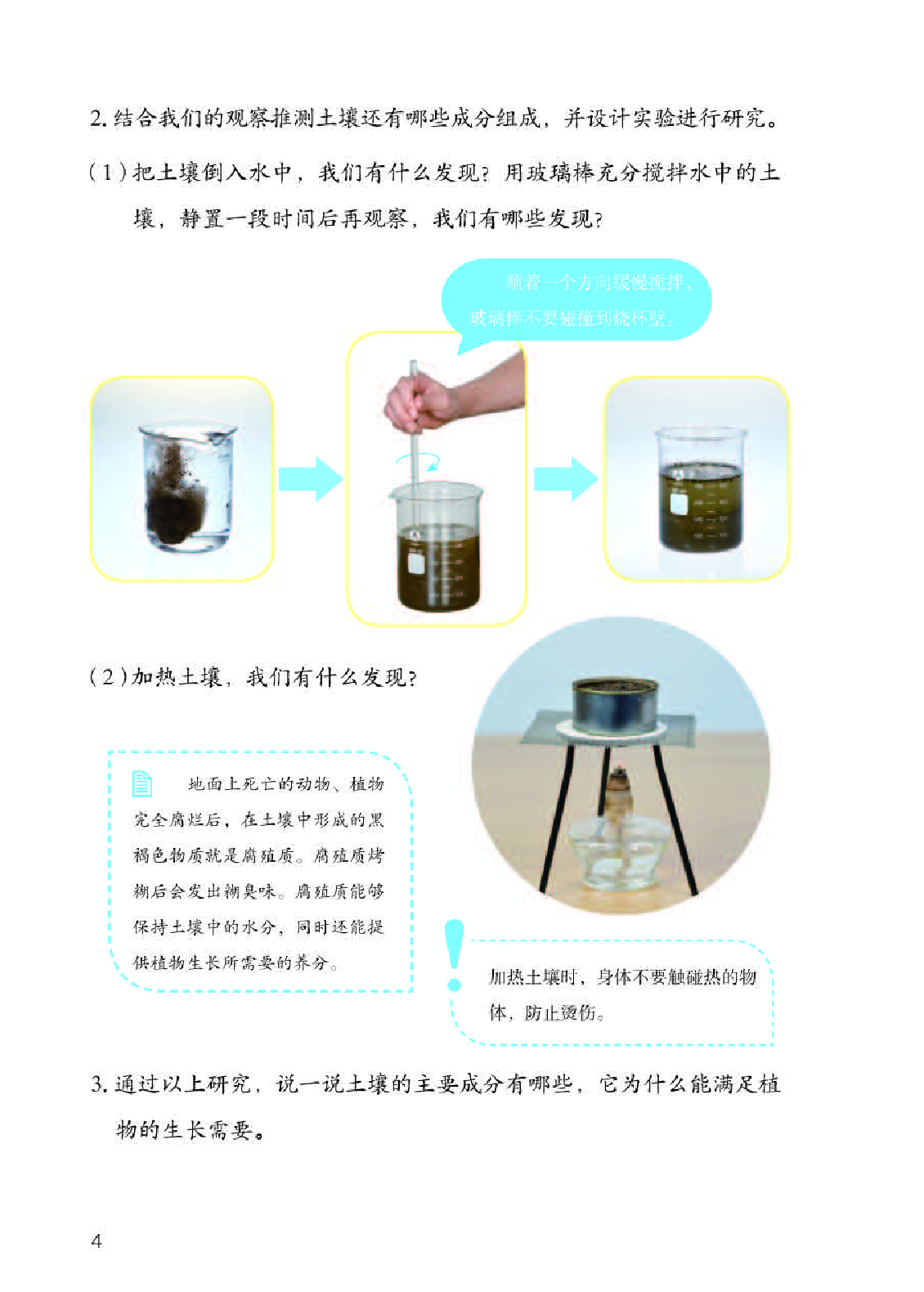 2. 结合我们的观察推测土壤还有哪些成分组成，并设计实验进行研究。

（1）把土壤倒入水中，我们有什么发现？用玻璃棒充分搅拌水中的土壤，静置一段时间后再观察，我们有哪些发现？

顺着一个方向缓慢搅拌，玻璃棒不要碰撞到烧杯壁。

（2）加热土壤，我们有什么发现？

地面上死亡的动物、植物完全腐烂后，在土壤中形成的黑褐色物质就是腐殖质。腐殖质烤糊后会发出糊臭味。腐殖质能够保持土壤中的水分，同时还能提供植物生长所需要的养分。

加热土壤时，身体不要触碰热的物体，防止烫伤。

3. 通过以上研究，说一说土壤的主要成分有哪些，它为什么能满足植物的生长需要。

4