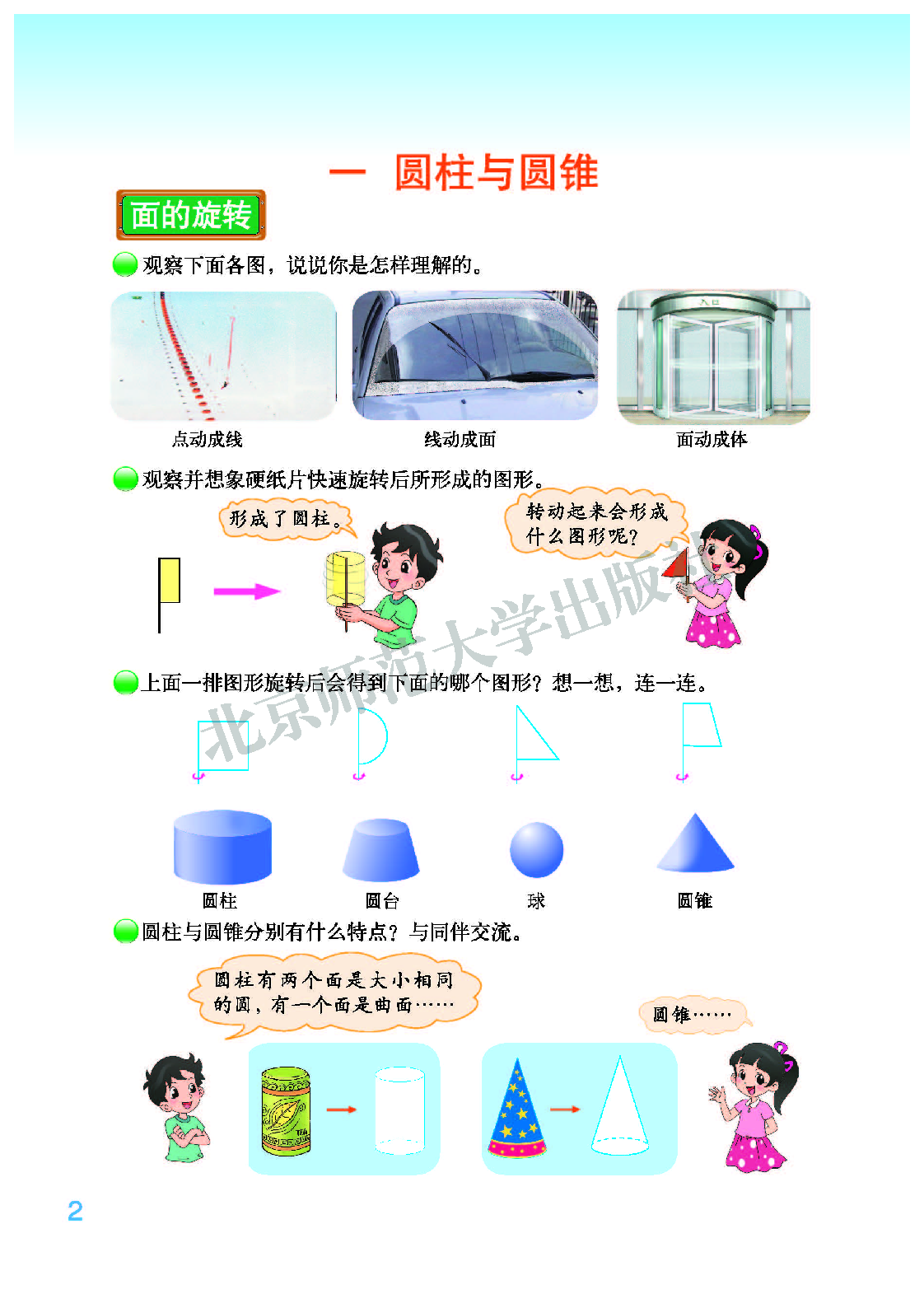 一 圆柱与圆锥

面的旋转

观察下面各图，说说你是怎样理解的。

入口

点动成线

线动成面

面动成体

观察并想象硬纸片快速旋转后所形成的图形。

形成了圆柱。

转动起来会形成什么图形呢？

北京师范大学出版社

上面一排图形旋转后会得到下面的哪个图形？想一想，连一连。

圆柱

圆台

球

圆锥

圆柱与圆锥分别有什么特点？与同伴交流。

圆柱有两个面是大小相同的圆，有一个面是曲面……

圆锥……

TEA

2